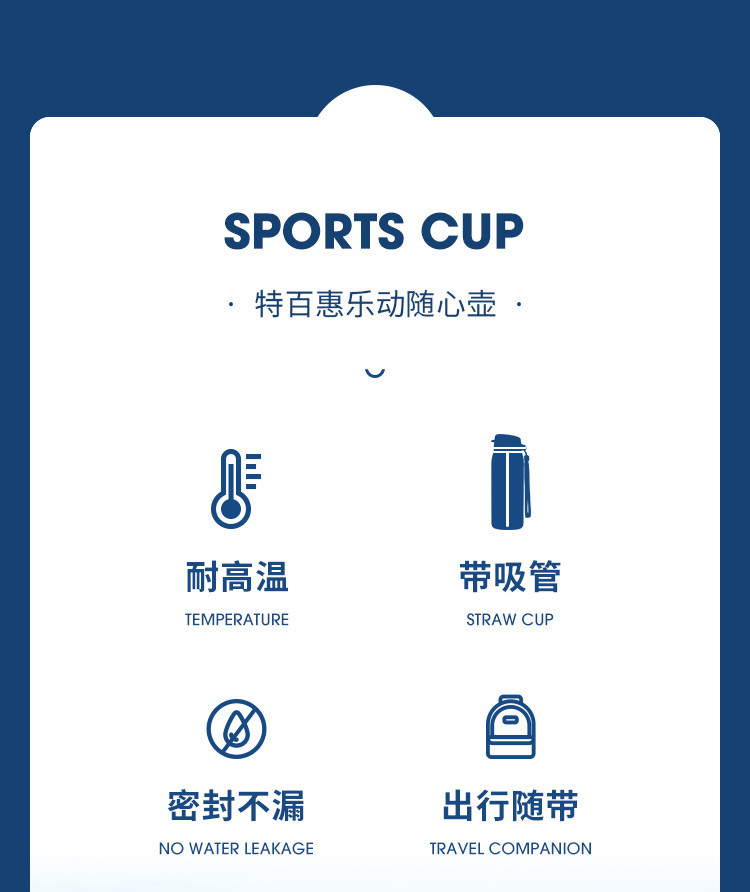 SPORTS CUP

· 特百惠乐动随心壶 ·

耐高温
TEMPERATURE

带吸管
STRAW CUP

密封不漏
NO WATER LEAKAGE

出行随带
TRAVEL COMPANION