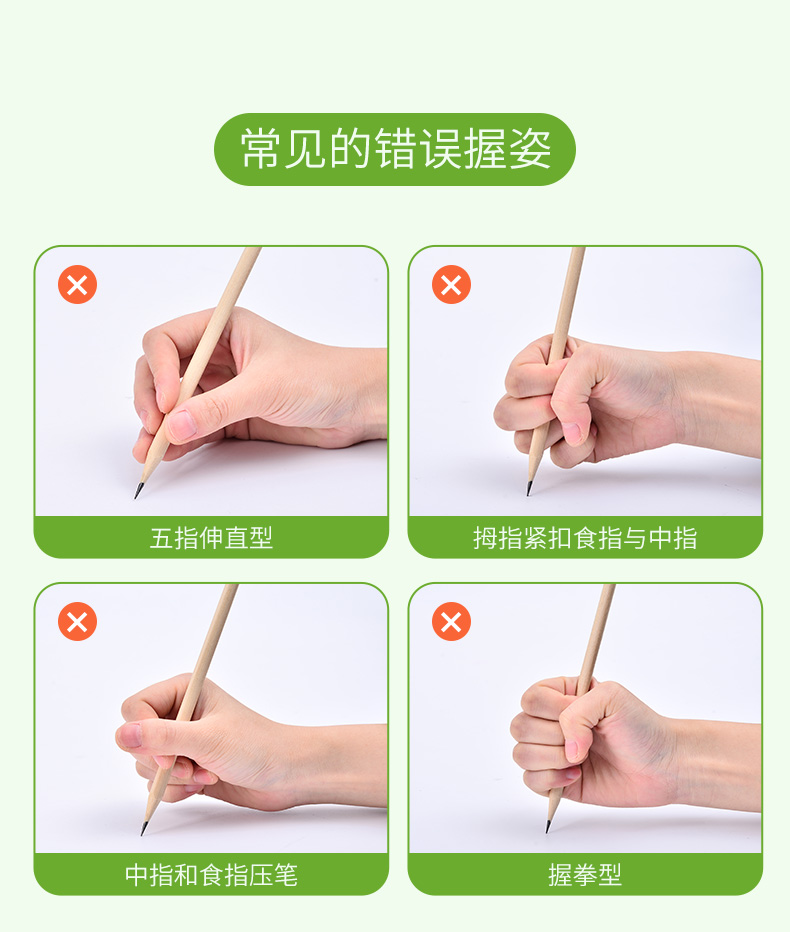 常见的错误握姿

五指伸直型

拇指紧扣食指与中指

中指和食指压笔

握拳型