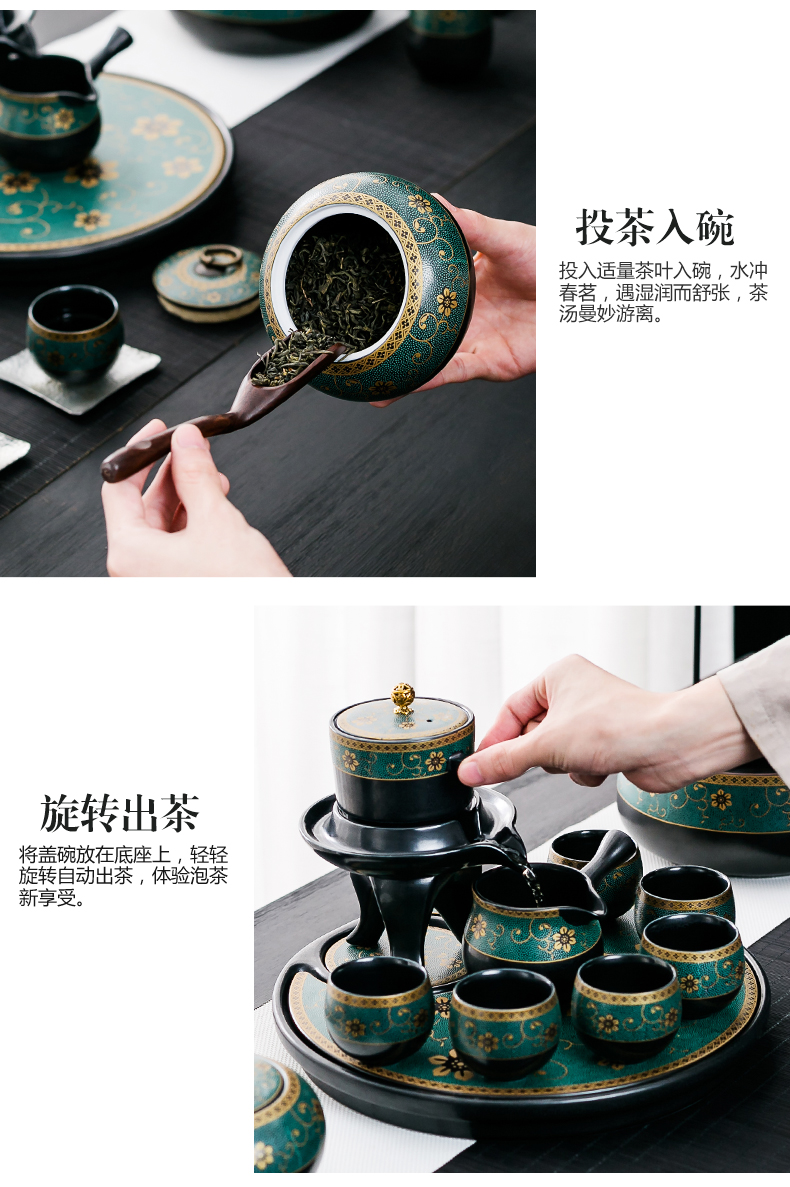 投茶入碗

投入适量茶叶入碗，水冲春茗，遇湿润而舒张，茶汤曼妙游离。

旋转出茶

将盖碗放在底座上，轻轻旋转自动出茶，体验泡茶新享受。