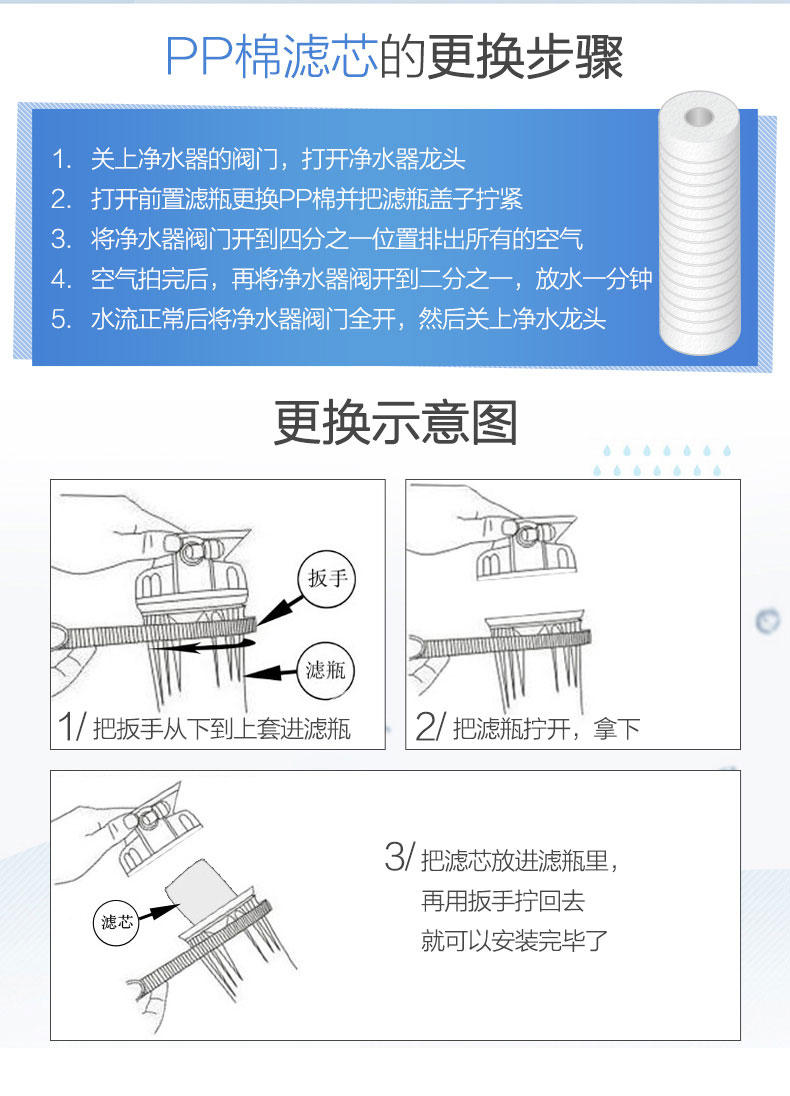 PP棉滤芯的更换步骤

1. 关上净水器的阀门，打开净水器龙头
2. 打开前置滤瓶更换PP棉并把滤瓶盖子拧紧
3. 将净水器阀门开到四分之一位置排出所有的空气
4. 空气拍完后，再将净水器阀开到二分之一，放水一分钟
5. 水流正常后将净水器阀门全开，然后关上净水龙头

更换示意图

扳手

滤瓶

1/ 把扳手从下到上套进滤瓶

2/ 把滤瓶拧开，拿下

滤芯

3/ 把滤芯放进滤瓶里，
再用扳手拧回去
就可以安装完毕了