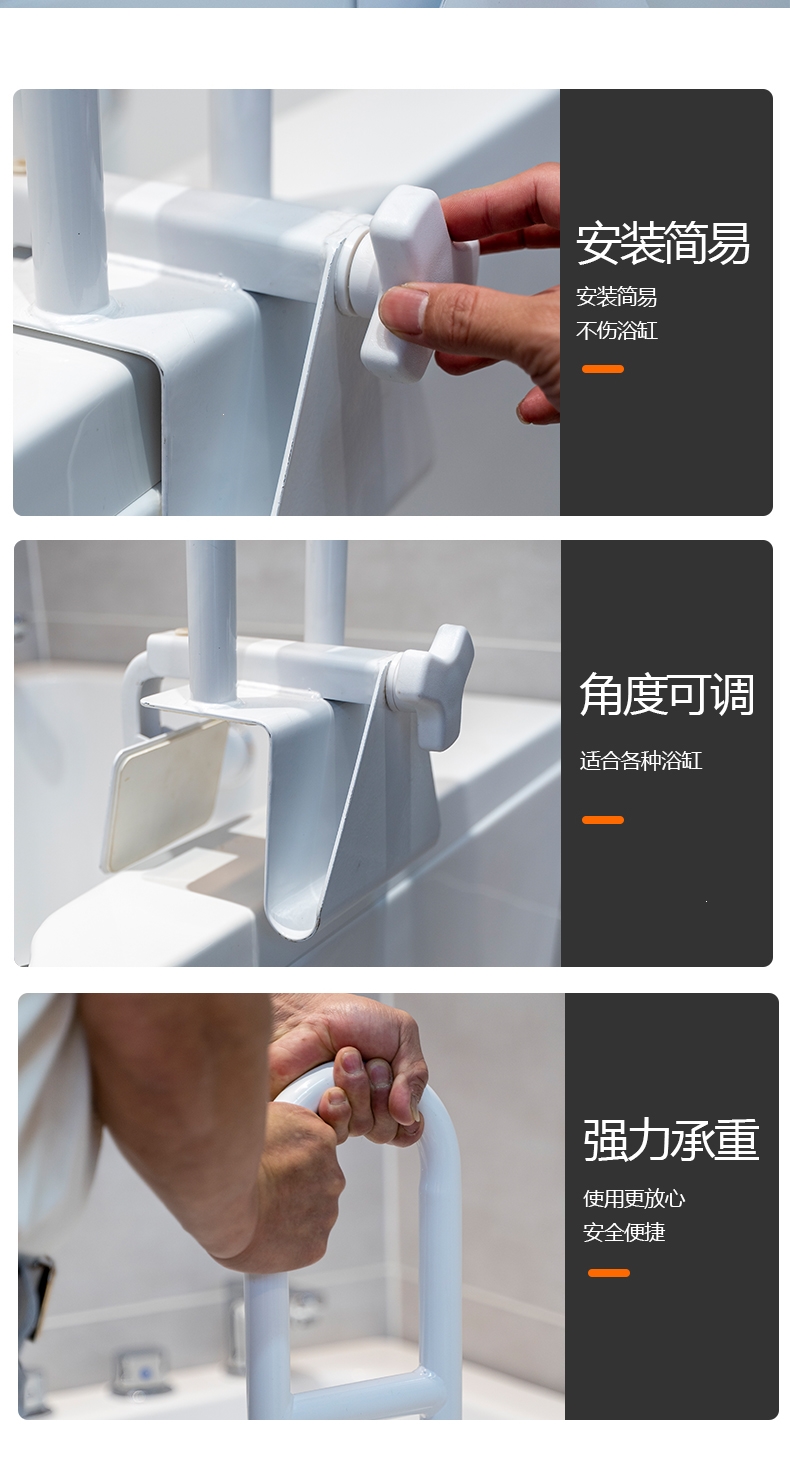 安装简易

安装简易
不伤浴缸

角度可调

适合各种浴缸

强力承重

使用更放心
安全便捷