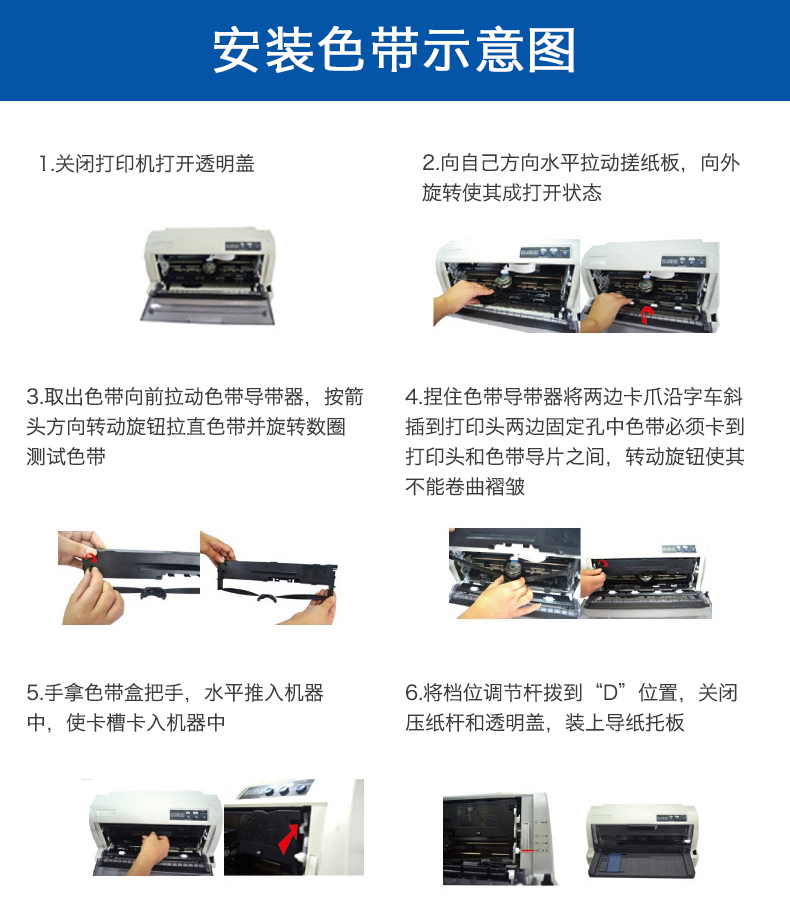 安装色带示意图

1.关闭打印机打开透明盖

2.向自己方向水平拉动搓纸板，向外旋转使其成打开状态

3.取出色带向前拉动色带导带器，按箭头方向转动旋钮拉直色带并旋转数圈测试色带

4.捏住色带导带器将两边卡爪沿字车斜插到打印头两边固定孔中色带必须卡到打印头和色带导片之间，转动旋钮使其不能卷曲褶皱

5.手拿色带盒把手，水平推入机器中，使卡槽卡入机器中

6.将档位调节杆拨到“D”位置，关闭压纸杆和透明盖，装上导纸托板