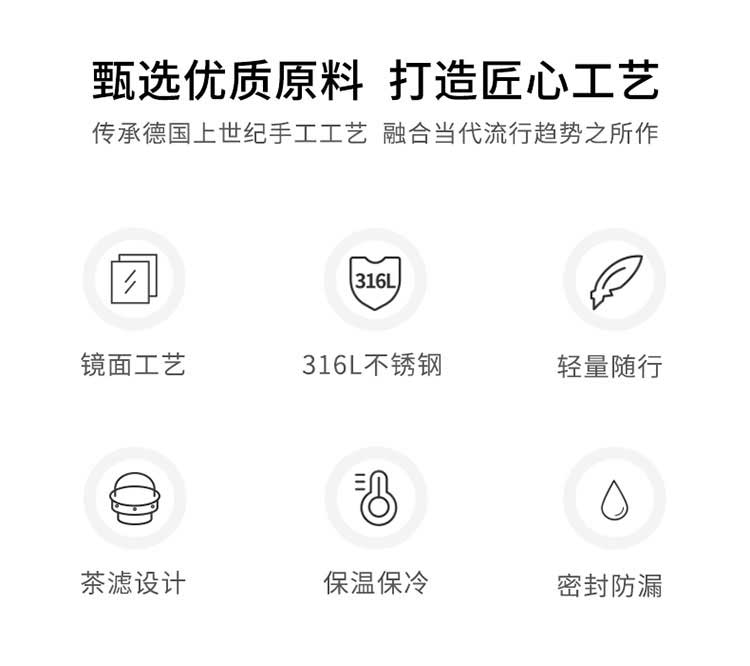 甄选优质原料 打造匠心工艺

传承德国上世纪手工工艺 融合当代流行趋势之所作

316L

镜面工艺

316L不锈钢

轻量随行

茶滤设计

保温保冷

密封防漏