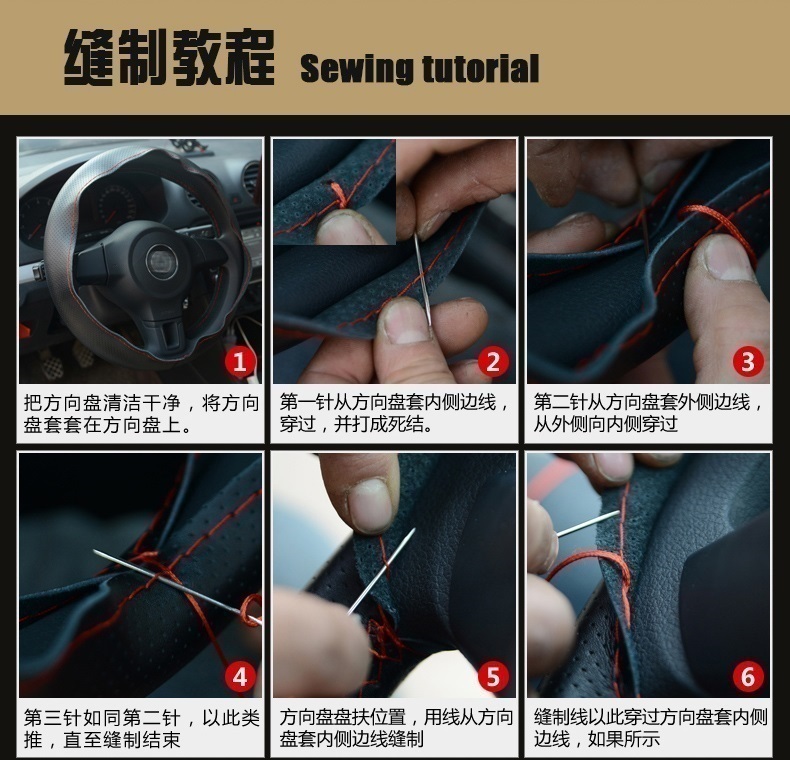 缝制教程 Sewing tutorial

1
把方向盘清洁干净，将方向盘套套在方向盘上。

2
第一针从方向盘套内侧边线，穿过，并打成死结。

3
第二针从方向盘套外侧边线，从外侧向内侧穿过

4
第三针如同第二针，以此类推，直至缝制结束

5
方向盘盘扶位置，用线从方向盘套内侧边线缝制

6
缝制线以此穿过方向盘套内侧边线，如果所示