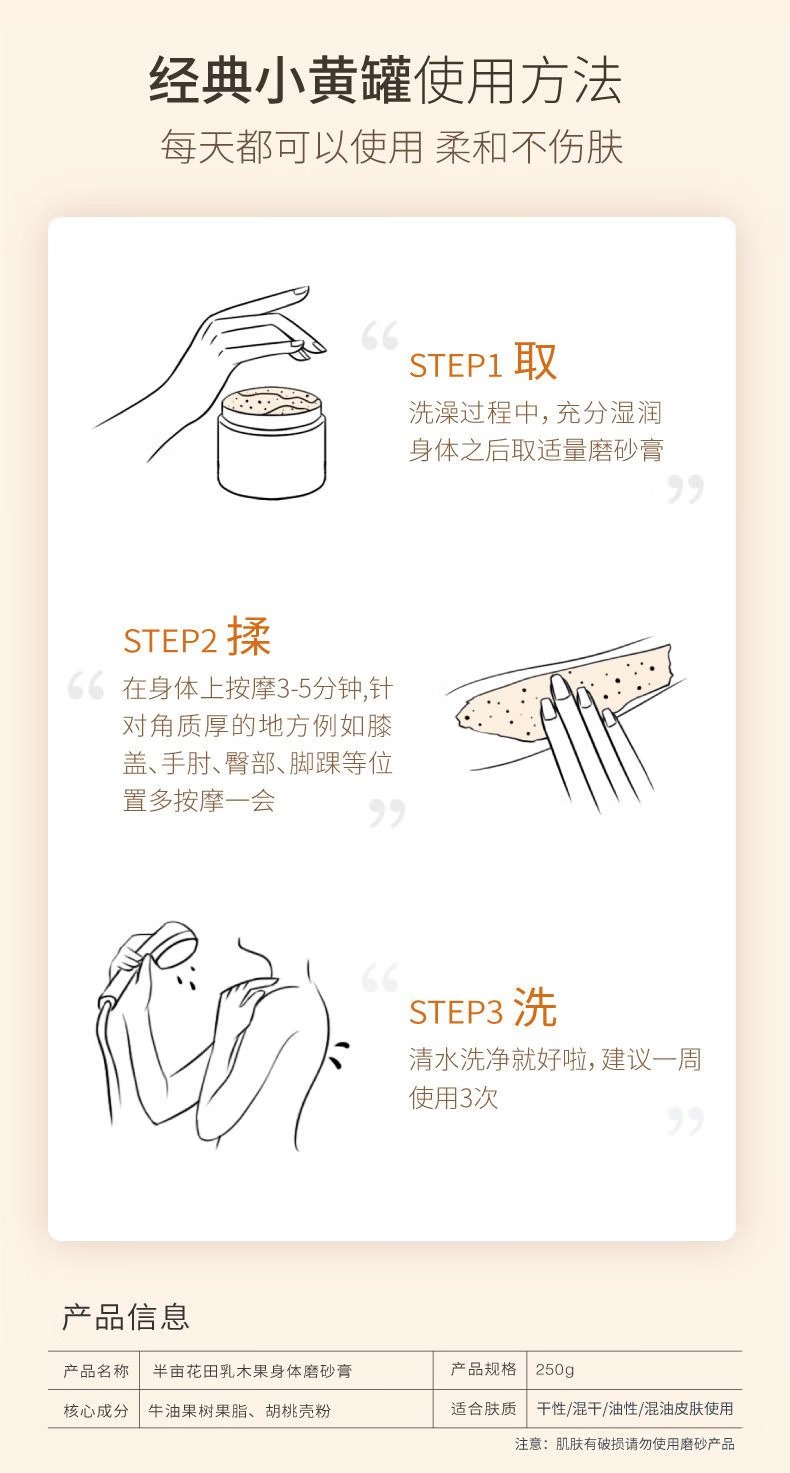 经典小黄罐使用方法
每天都可以使用 柔和不伤肤

STEP1 取
洗澡过程中，充分湿润身体之后取适量磨砂膏

STEP2 揉
在身体上按摩3-5分钟,针对角质厚的地方例如膝盖、手肘、臀部、脚踝等位置多按摩一会

STEP3 洗
清水洗净就好啦，建议一周使用3次

产品信息

| 产品名称 | 半亩花田乳木果身体磨砂膏 | 产品规格 | 250g |
|---|---|---|---|
| 核心成分 | 牛油果树果脂、胡桃壳粉 | 适合肤质 | 干性/混干/油性/混油皮肤使用 |

注意：肌肤有破损请勿使用磨砂产品