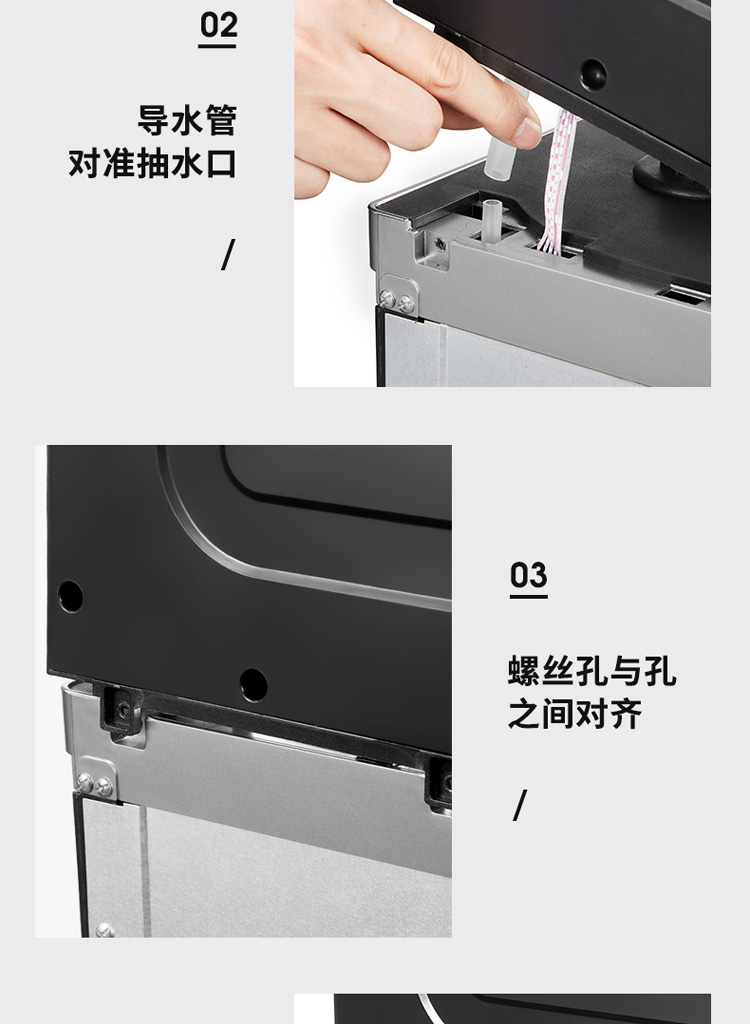 02

导水管
对准抽水口

/

03

螺丝孔与孔
之间对齐

/