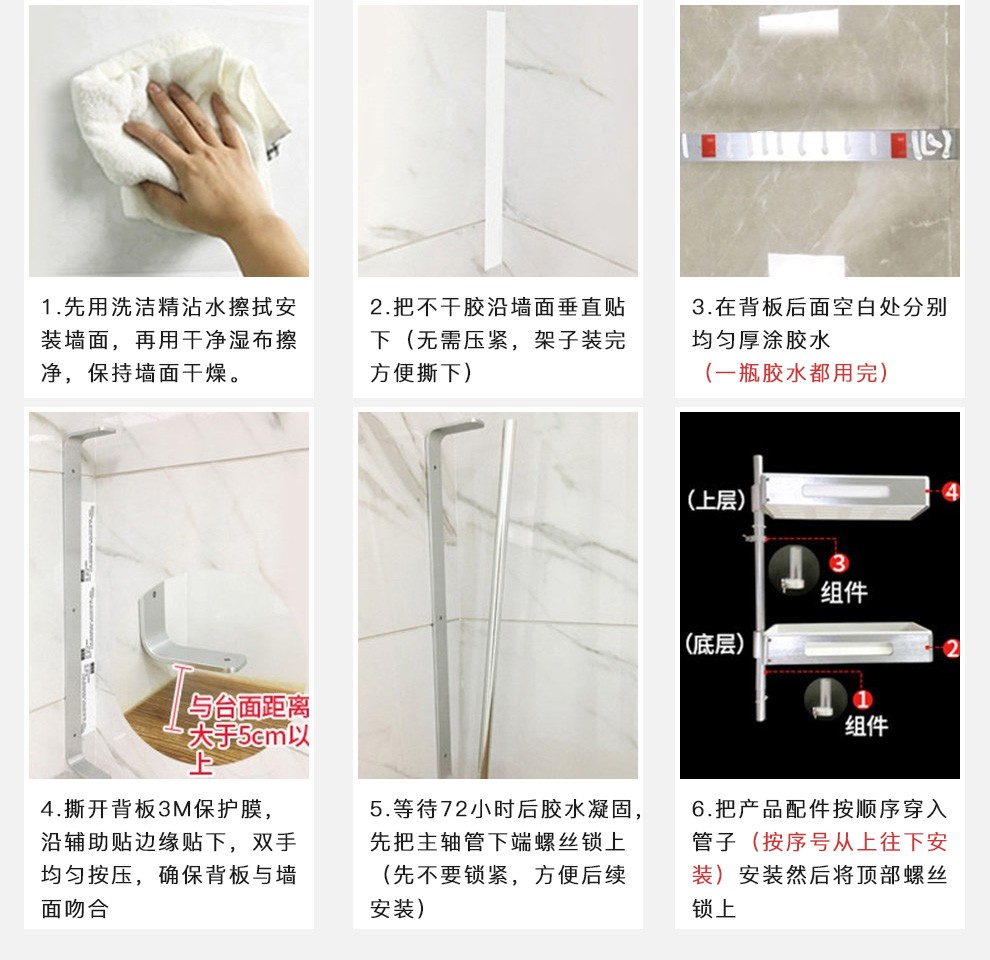 1.先用洗洁精沾水擦拭安装墙面，再用干净湿布擦净，保持墙面干燥。

2.把不干胶沿墙面垂直贴下（无需压紧，架子装完方便撕下）

3.在背板后面空白处分别均匀厚涂胶水
（一瓶胶水都用完）

与台面距离大于5cm以上

4.撕开背板3M保护膜，沿辅助贴边缘贴下，双手均匀按压，确保背板与墙面吻合

5.等待72小时后胶水凝固，先把主轴管下端螺丝锁上（先不要锁紧，方便后续安装）

(上层)
4
3
组件
(底层)
2
1
组件

6.把产品配件按顺序穿入管子（按序号从上往下安装）安装然后将顶部螺丝锁上