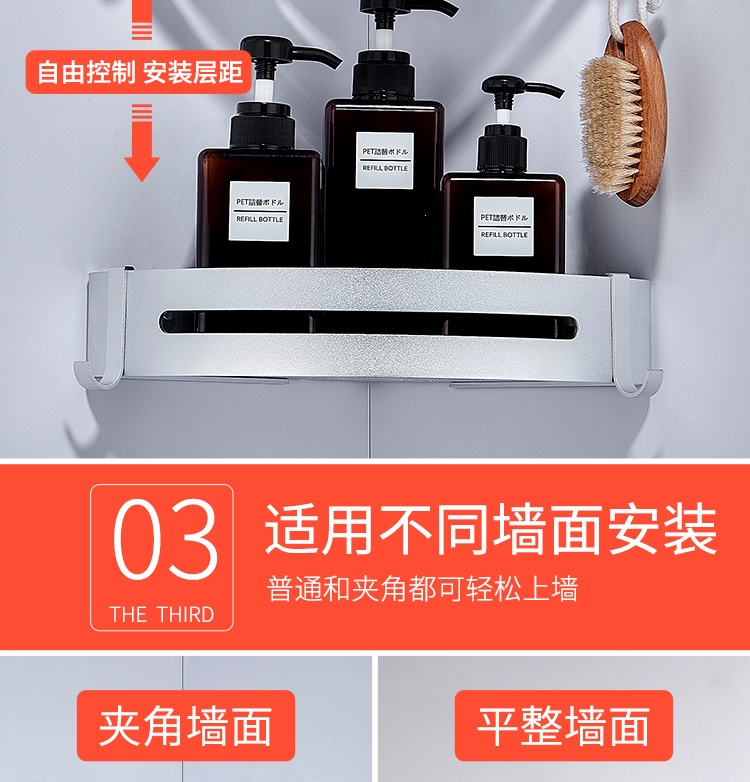 自由控制 安装层距

PET詰替ボドル
REFILL BOTTLE

PET詰替ボドル
REFILL BOTTLE

PET詰替ボドル
REFILL BOTTLE

03
THE THIRD

适用不同墙面安装
普通和夹角都可轻松上墙

夹角墙面

平整墙面