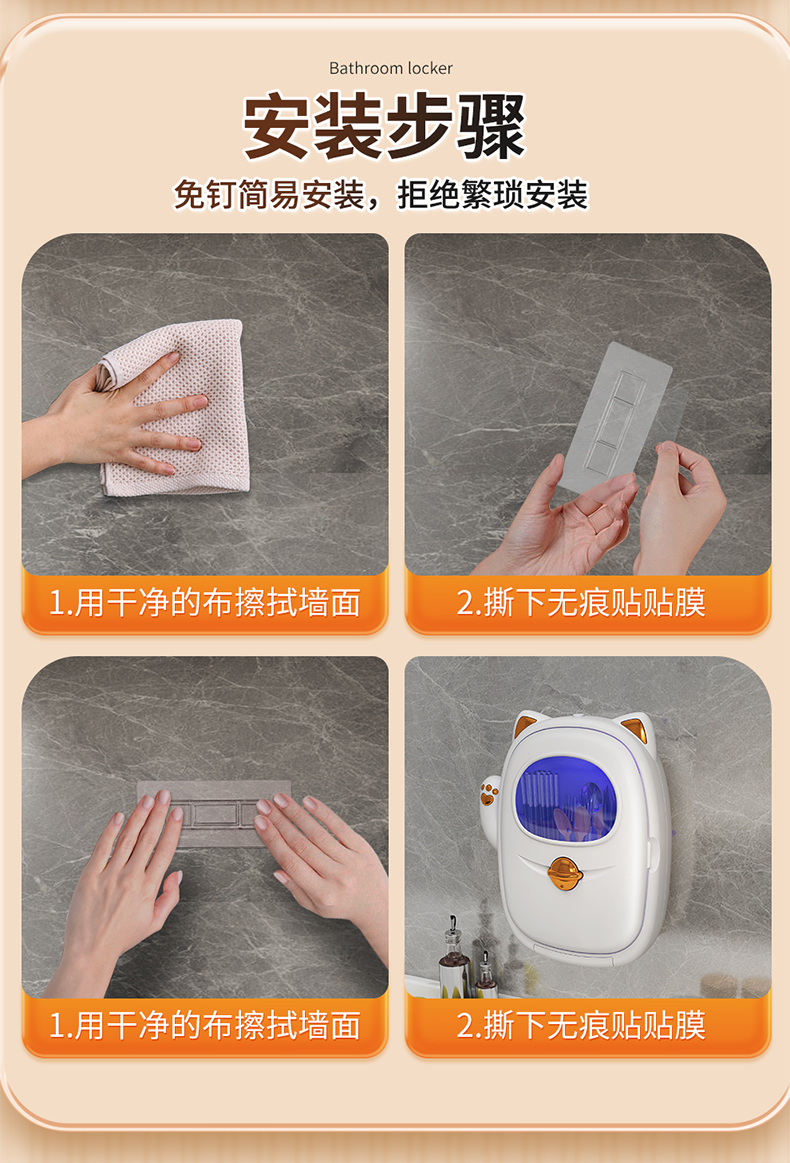 Bathroom locker

安装步骤

免钉简易安装，拒绝繁琐安装

1.用干净的布擦拭墙面

2.撕下无痕贴贴膜

1.用干净的布擦拭墙面

2.撕下无痕贴贴膜