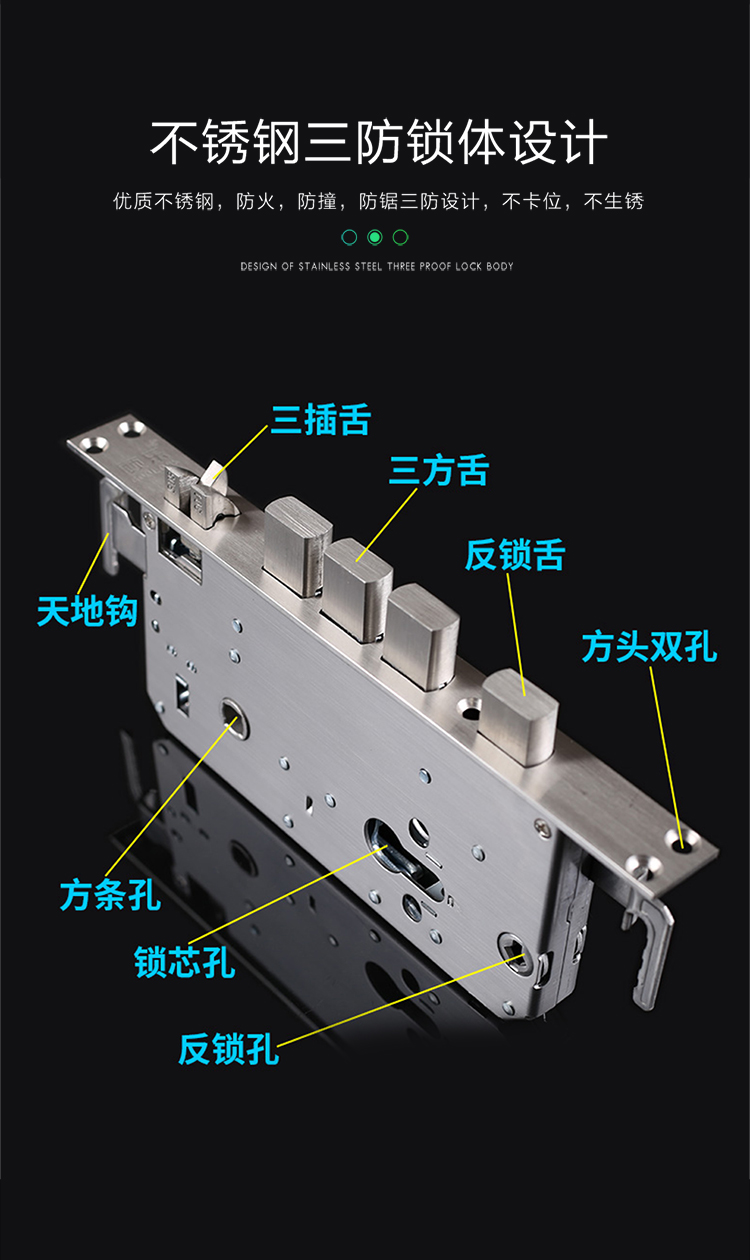 不锈钢三防锁体设计

优质不锈钢，防火，防撞，防锯三防设计，不卡位，不生锈

DESIGN OF STAINLESS STEEL THREE PROOF LOCK BODY

三插舌

三方舌

反锁舌

天地钩

方头双孔

方条孔

锁芯孔

反锁孔