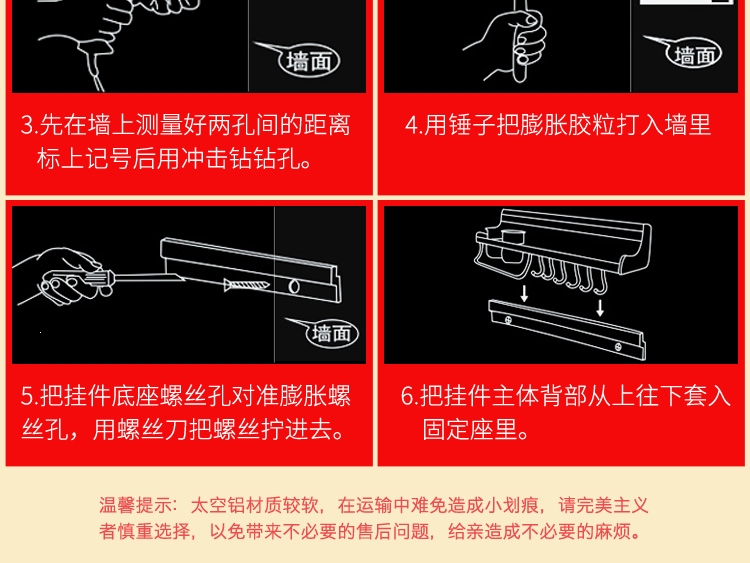 墙面

墙面

3.先在墙上测量好两孔间的距离标上记号后用冲击钻钻孔。

4.用锤子把膨胀胶粒打入墙里

墙面

5.把挂件底座螺丝孔对准膨胀螺丝孔，用螺丝刀把螺丝拧进去。

6.把挂件主体背部从上往下套入固定座里。

温馨提示：太空铝材质较软，在运输中难免造成小划痕，请完美主义者慎重选择，以免带来不必要的售后问题，给亲造成不必要的麻烦。