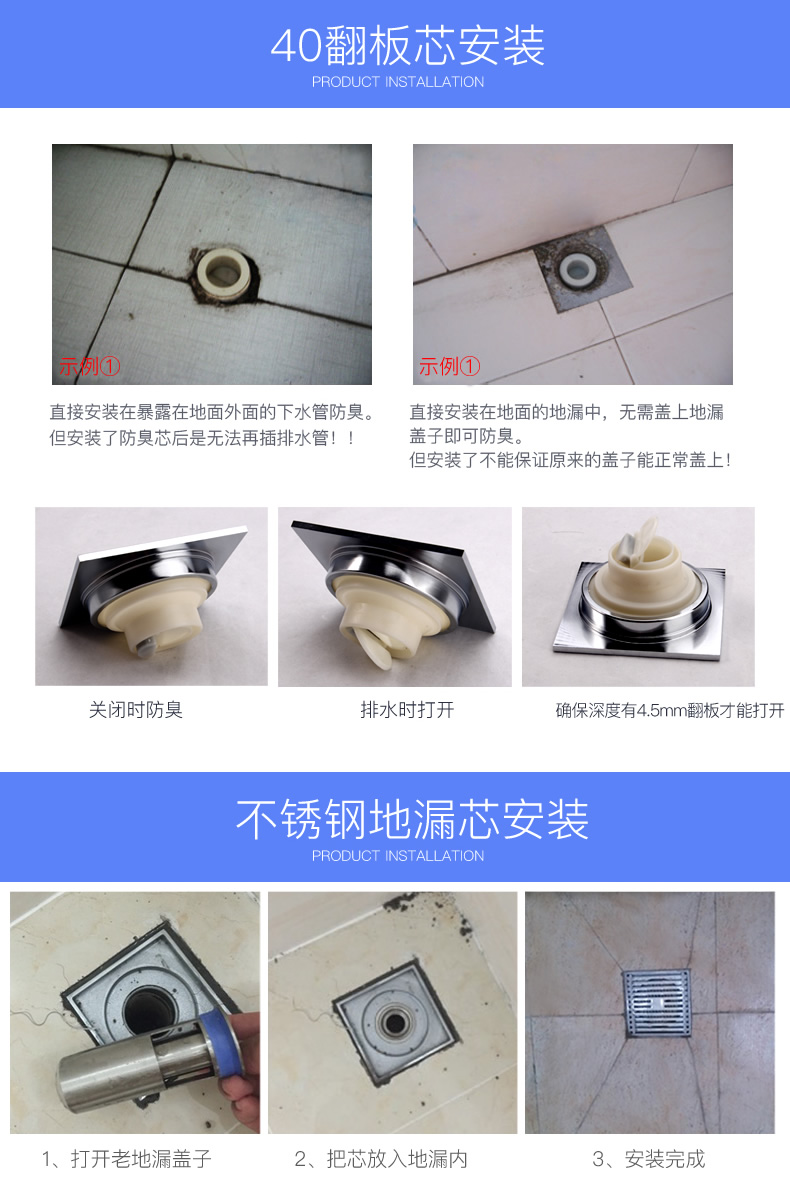 40翻板芯安装
PRODUCT INSTALLATION

示例①

直接安装在暴露在地面外面的下水管防臭。
但安装了防臭芯后是无法再插排水管！！

示例①

直接安装在地面的地漏中，无需盖上地漏盖子即可防臭。
但安装了不能保证原来的盖子能正常盖上！

关闭时防臭

排水时打开

确保深度有4.5mm翻板才能打开

不锈钢地漏芯安装
PRODUCT INSTALLATION

1、打开老地漏盖子

2、把芯放入地漏内

3、安装完成