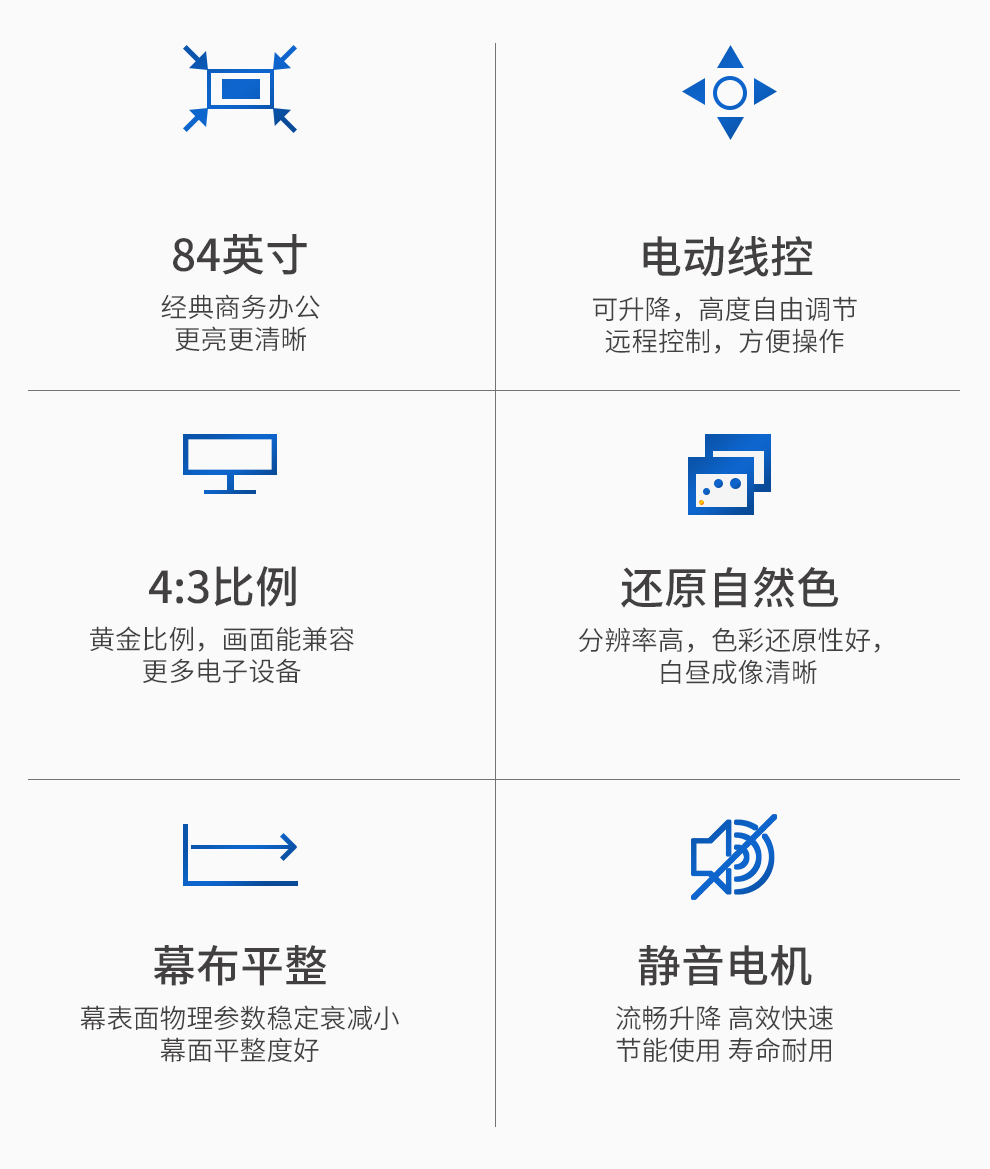 84英寸
经典商务办公
更亮更清晰

电动线控
可升降，高度自由调节
远程控制，方便操作

4:3比例
黄金比例，画面能兼容
更多电子设备

还原自然色
分辨率高，色彩还原性好，
白昼成像清晰

幕布平整
幕表面物理参数稳定衰减小
幕面平整度好

静音电机
流畅升降 高效快速
节能使用 寿命耐用