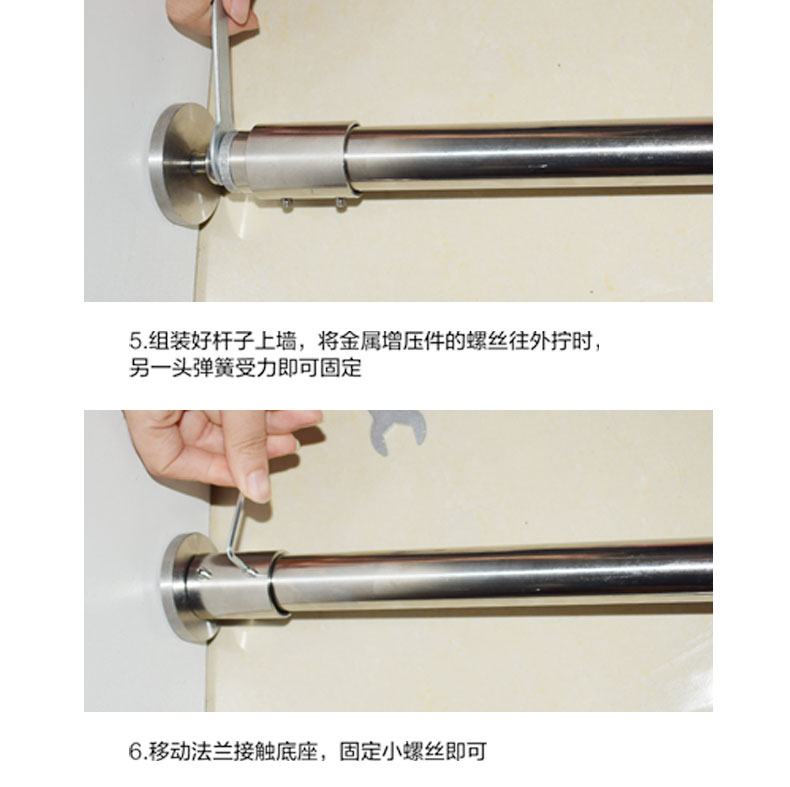 5.组装好杆子上墙，将金属增压件的螺丝往外拧时，另一头弹簧受力即可固定

6.移动法兰接触底座，固定小螺丝即可