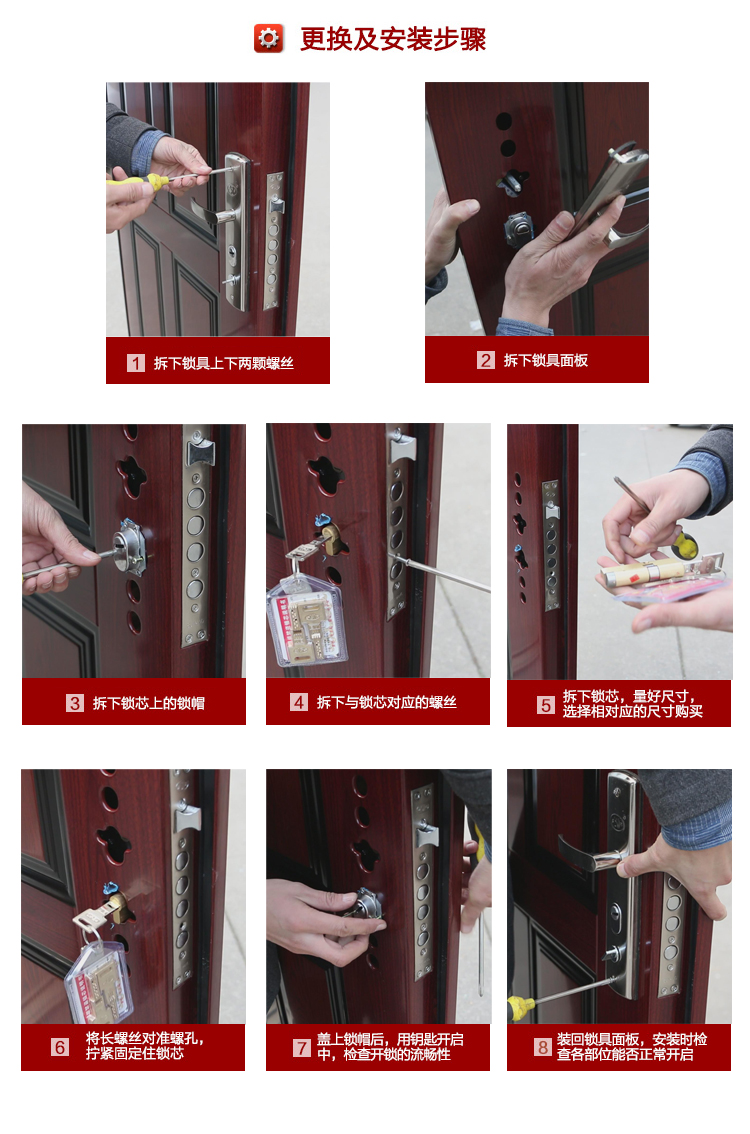 更换及安装步骤

1 拆下锁具上下两颗螺丝

2 拆下锁具面板

3 拆下锁芯上的锁帽

4 拆下与锁芯对应的螺丝

5 拆下锁芯，量好尺寸，选择相对应的尺寸购买

6 将长螺丝对准螺孔，拧紧固定住锁芯

7 盖上锁帽后，用钥匙开启中，检查开锁的流畅性

8 装回锁具面板，安装时检查各部位能否正常开启