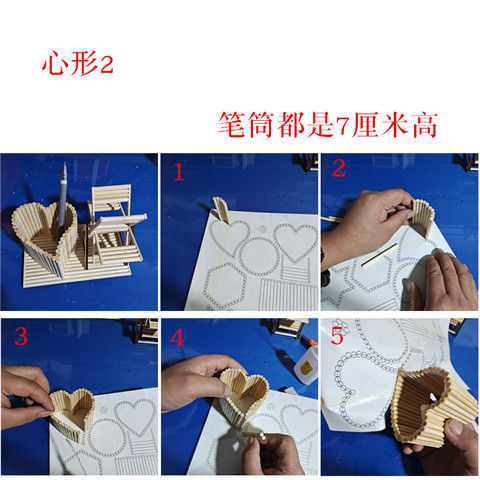 心形2

笔筒都是7厘米高

1

2

3

4

5