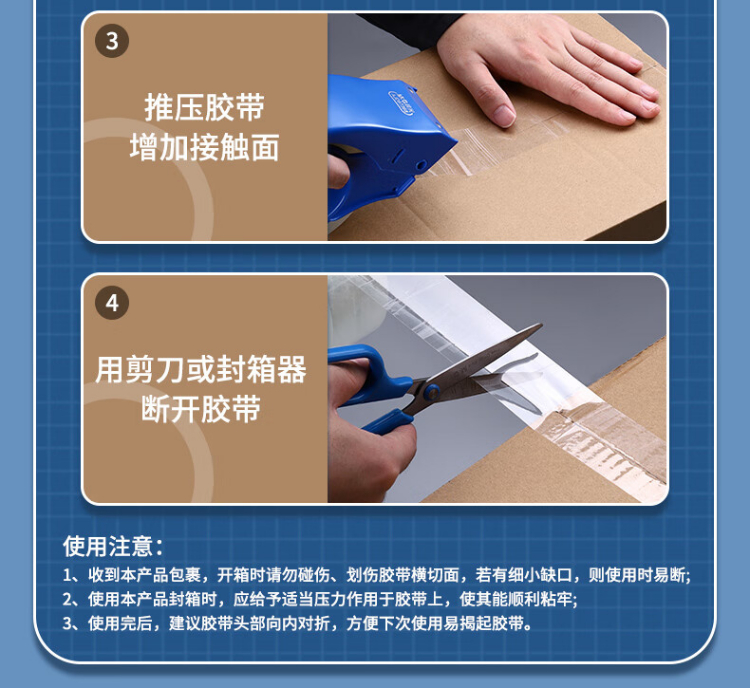 3

推压胶带
增加接触面

4

用剪刀或封箱器
断开胶带

使用注意:

1、收到本产品包裹，开箱时请勿碰伤、划伤胶带横切面，若有细小缺口，则使用时易断;

2、使用本产品封箱时，应给予适当压力作用于胶带上，使其能顺利粘牢;

3、使用完后，建议胶带头部向内对折，方便下次使用易揭起胶带。