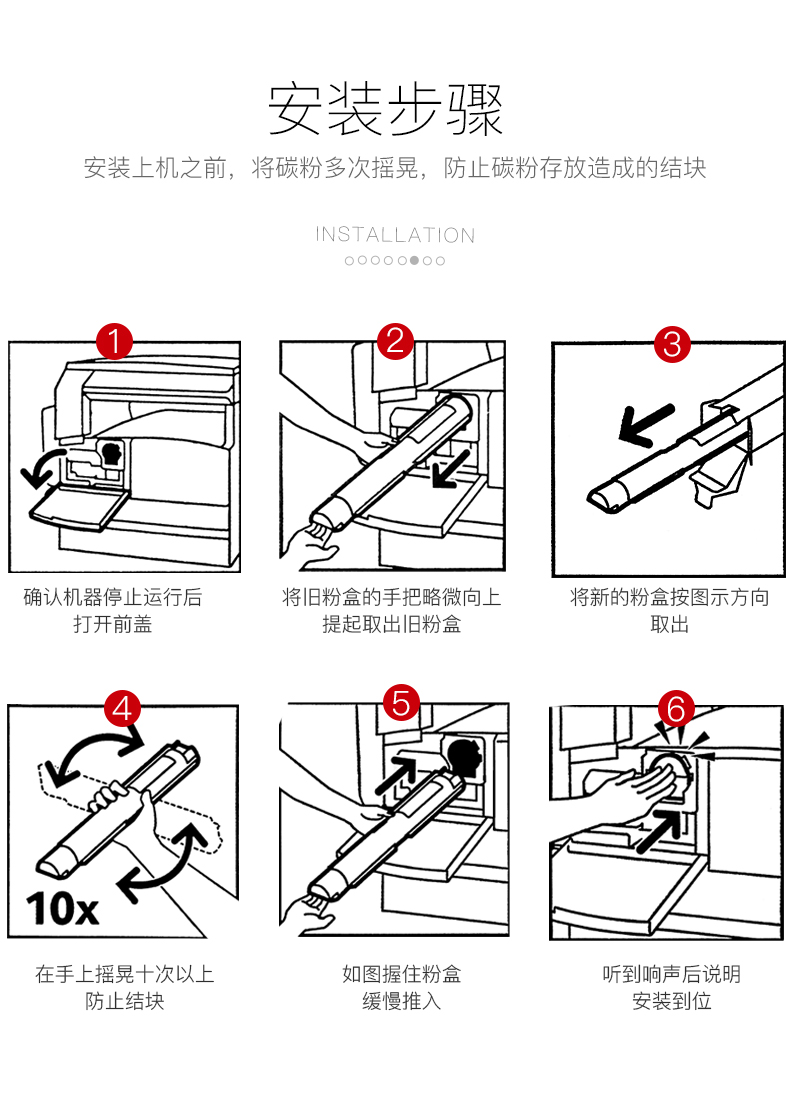 安装步骤

安装上机之前，将碳粉多次摇晃，防止碳粉存放造成的结块

INSTALLATION

1

确认机器停止运行后打开前盖

2

将旧粉盒的手把略微向上提起取出旧粉盒

3

将新的粉盒按图示方向取出

4

10x

在手上摇晃十次以上防止结块

5

如图握住粉盒缓慢推入

6

听到响声后说明安装到位