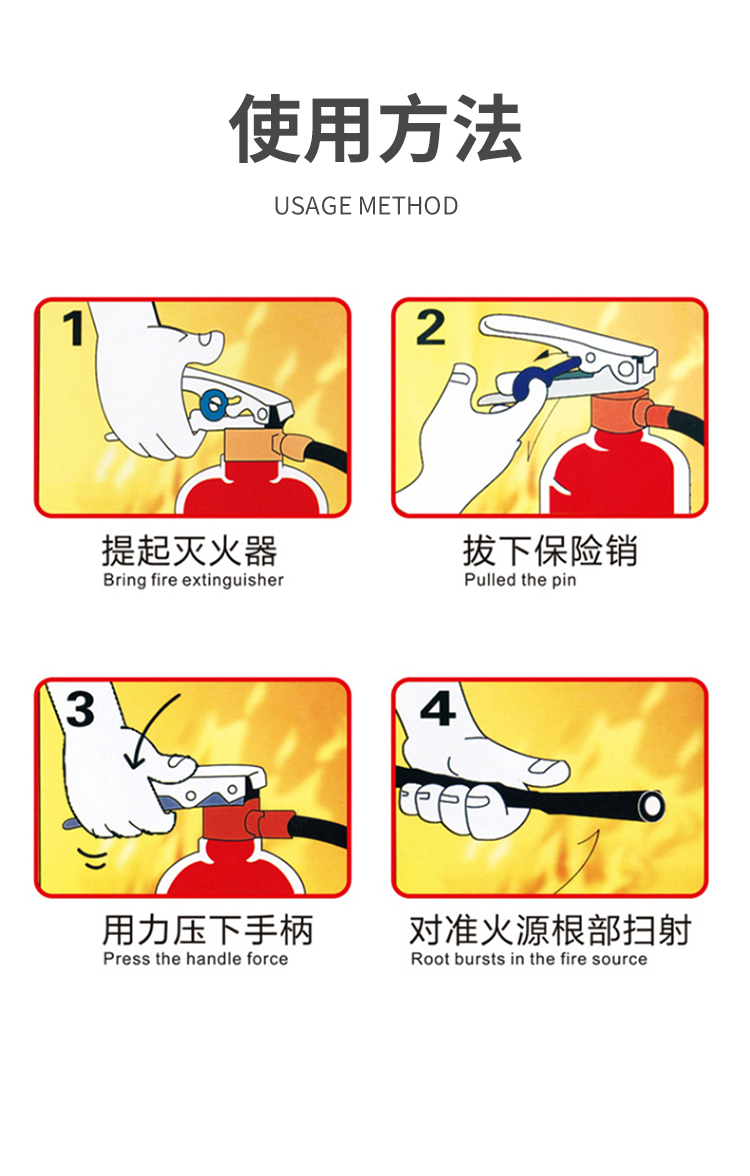 使用方法

USAGE METHOD

1

提起灭火器
Bring fire extinguisher

2

拔下保险销
Pulled the pin

3

用力压下手柄
Press the handle force

4

对准火源根部扫射
Root bursts in the fire source