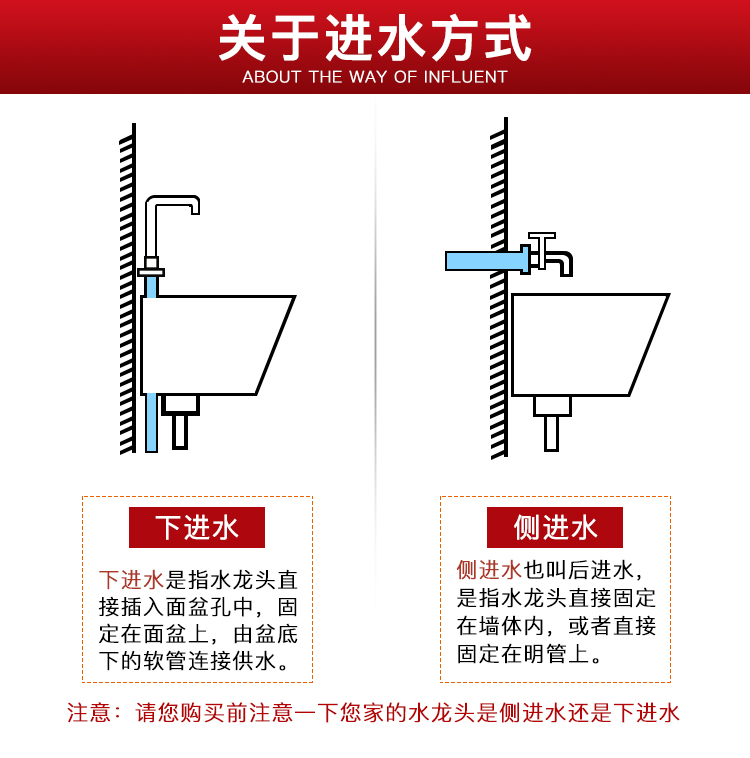 关于进水方式
ABOUT THE WAY OF INFLUENT

下进水

下进水是指水龙头直接插入面盆孔中，固定在面盆上，由盆底下的软管连接供水。

侧进水

侧进水也叫后进水，是指水龙头直接固定在墙体内，或者直接固定在明管上。

注意：请您购买前注意一下您家的水龙头是侧进水还是下进水