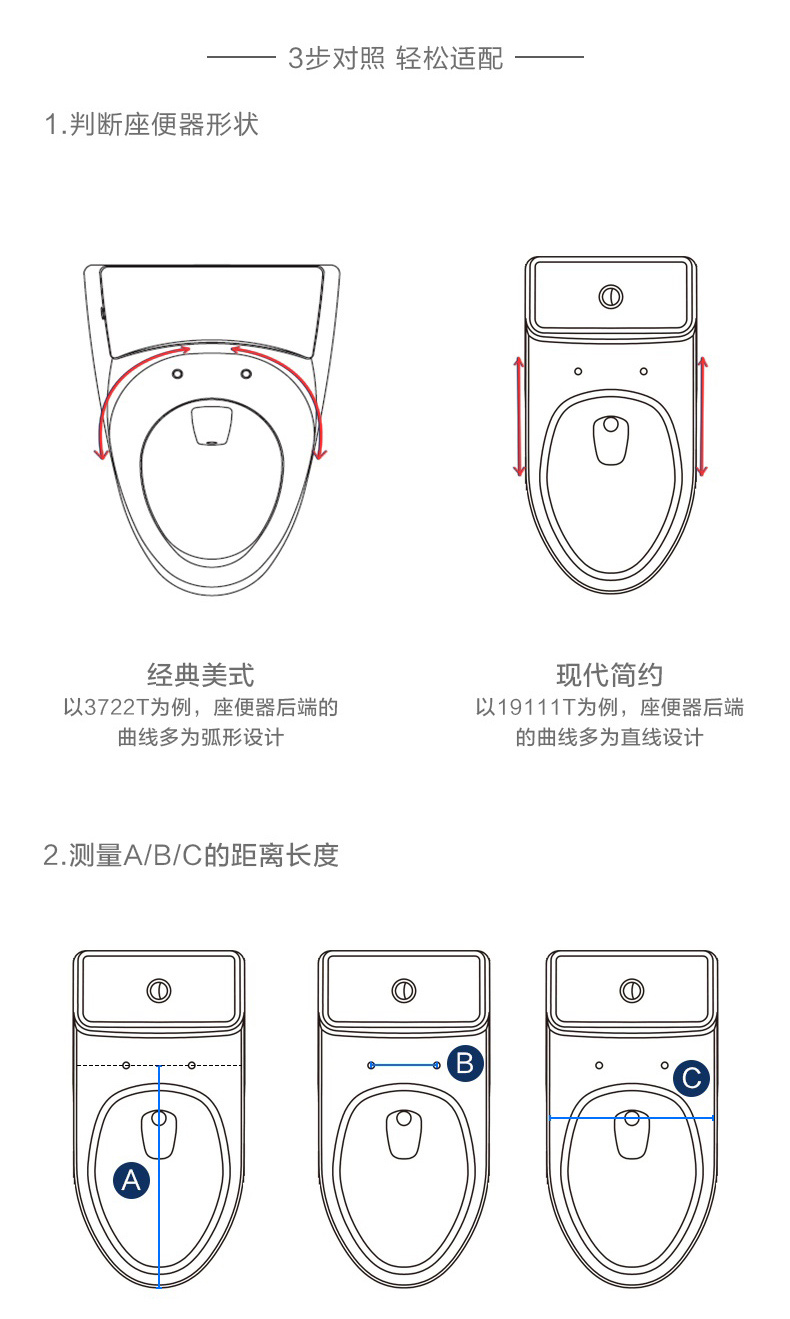 3步对照 轻松适配

1.判断座便器形状

经典美式
以3722T为例，座便器后端的曲线多为弧形设计

现代简约
以19111T为例，座便器后端的曲线多为直线设计

2.测量A/B/C的距离长度

A

B

C