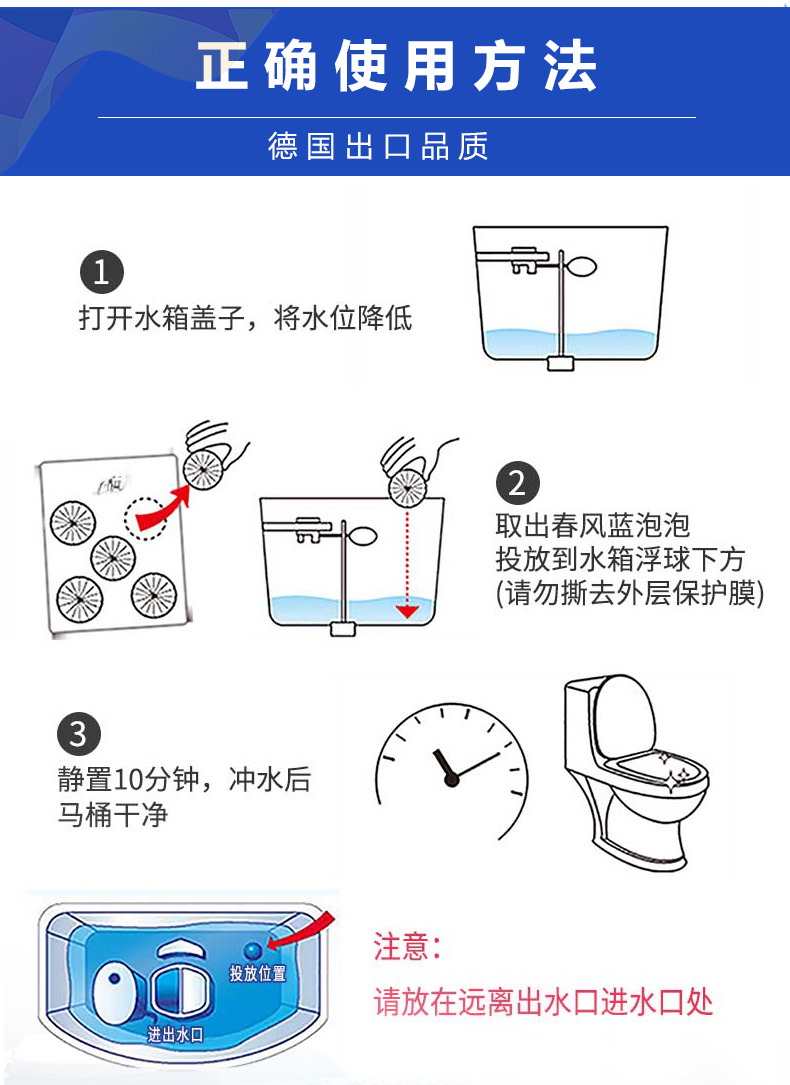 正确使用方法

德国出口品质

1
打开水箱盖子，将水位降低

2
取出春风蓝泡泡
投放到水箱浮球下方
(请勿撕去外层保护膜)

3
静置10分钟，冲水后
马桶干净

投放位置

进出水口

注意：
请放在远离出水口进水口处