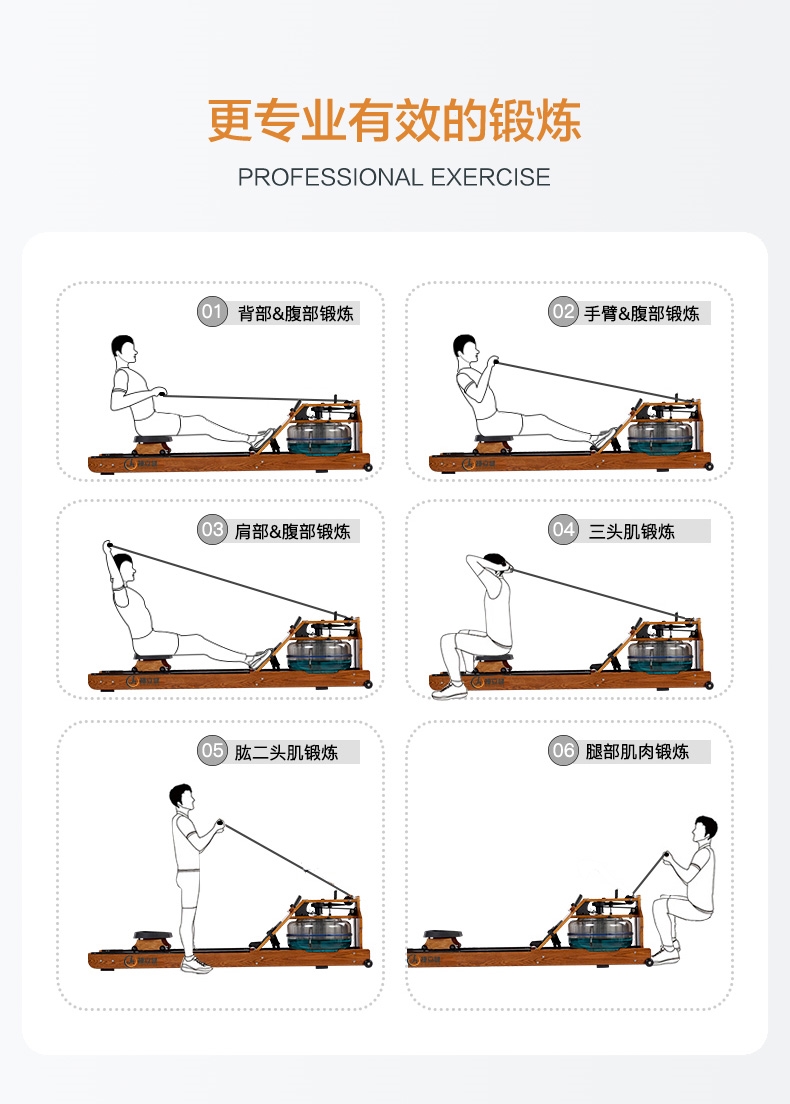 更专业有效的锻炼

PROFESSIONAL EXERCISE

01 背部&腹部锻炼

02 手臂&腹部锻炼

03 肩部&腹部锻炼

04 三头肌锻炼

05 肱二头肌锻炼

06 腿部肌肉锻炼