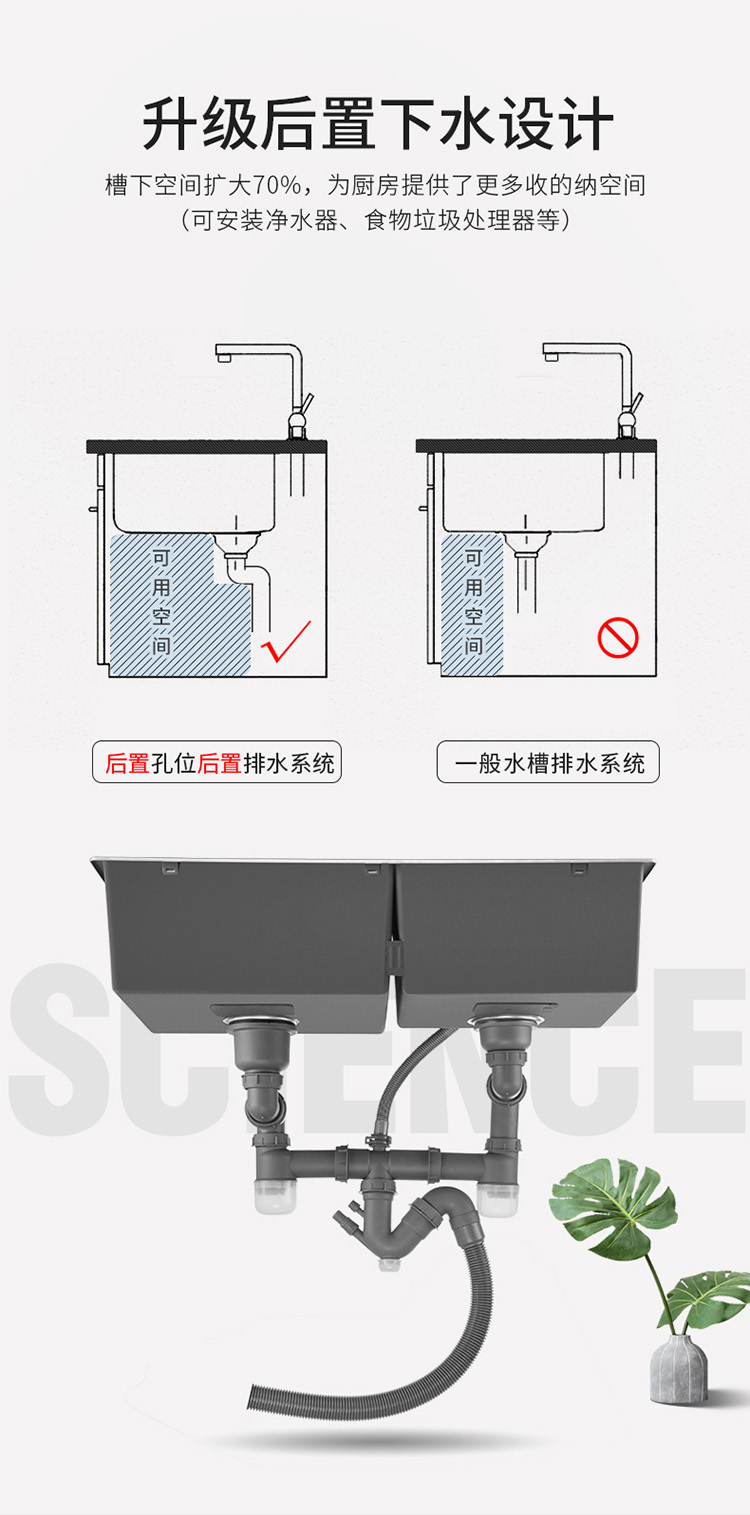 升级后置下水设计

槽下空间扩大70%，为厨房提供了更多收的纳空间
（可安装净水器、食物垃圾处理器等）

可用空间

可用空间

后置孔位后置排水系统

一般水槽排水系统

SCIENCE