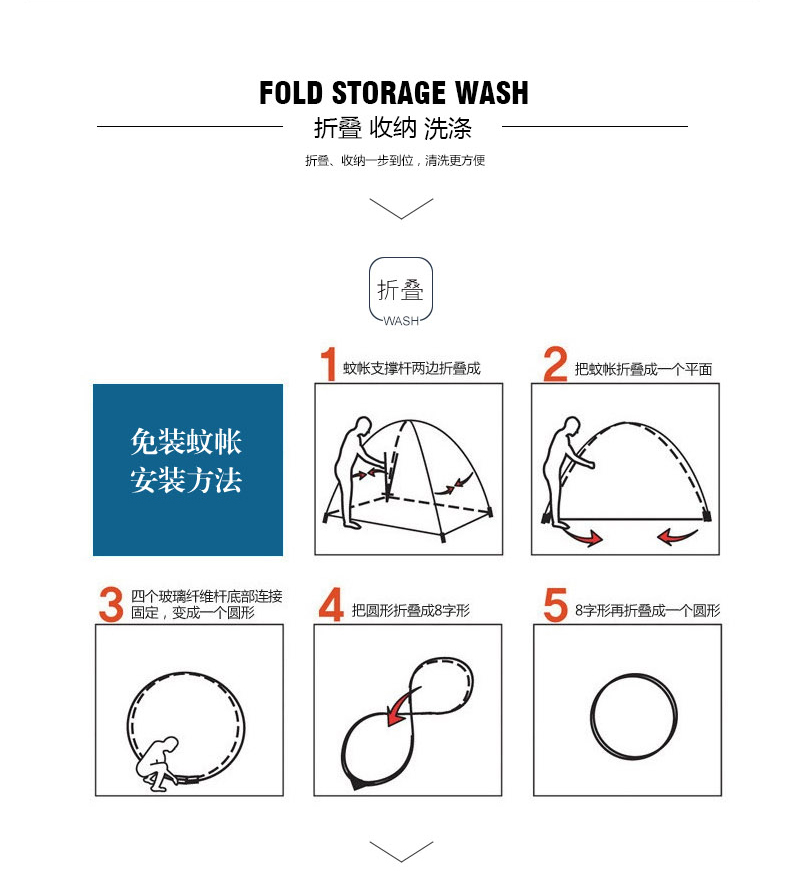 FOLD STORAGE WASH

折叠 收纳 洗涤

折叠、收纳一步到位，清洗更方便

折叠
WASH

免装蚊帐
安装方法

1 蚊帐支撑杆两边折叠成

2 把蚊帐折叠成一个平面

3 四个玻璃纤维杆底部连接固定，变成一个圆形

4 把圆形折叠成8字形

5 8字形再折叠成一个圆形