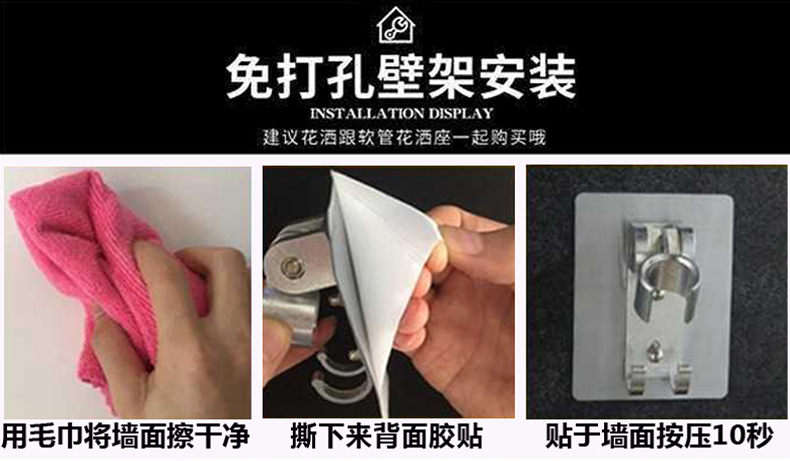 免打孔壁架安装

INSTALLATION DISPLAY

建议花洒跟软管花洒座一起购买哦

用毛巾将墙面擦干净

撕下来背面胶贴

贴于墙面按压10秒