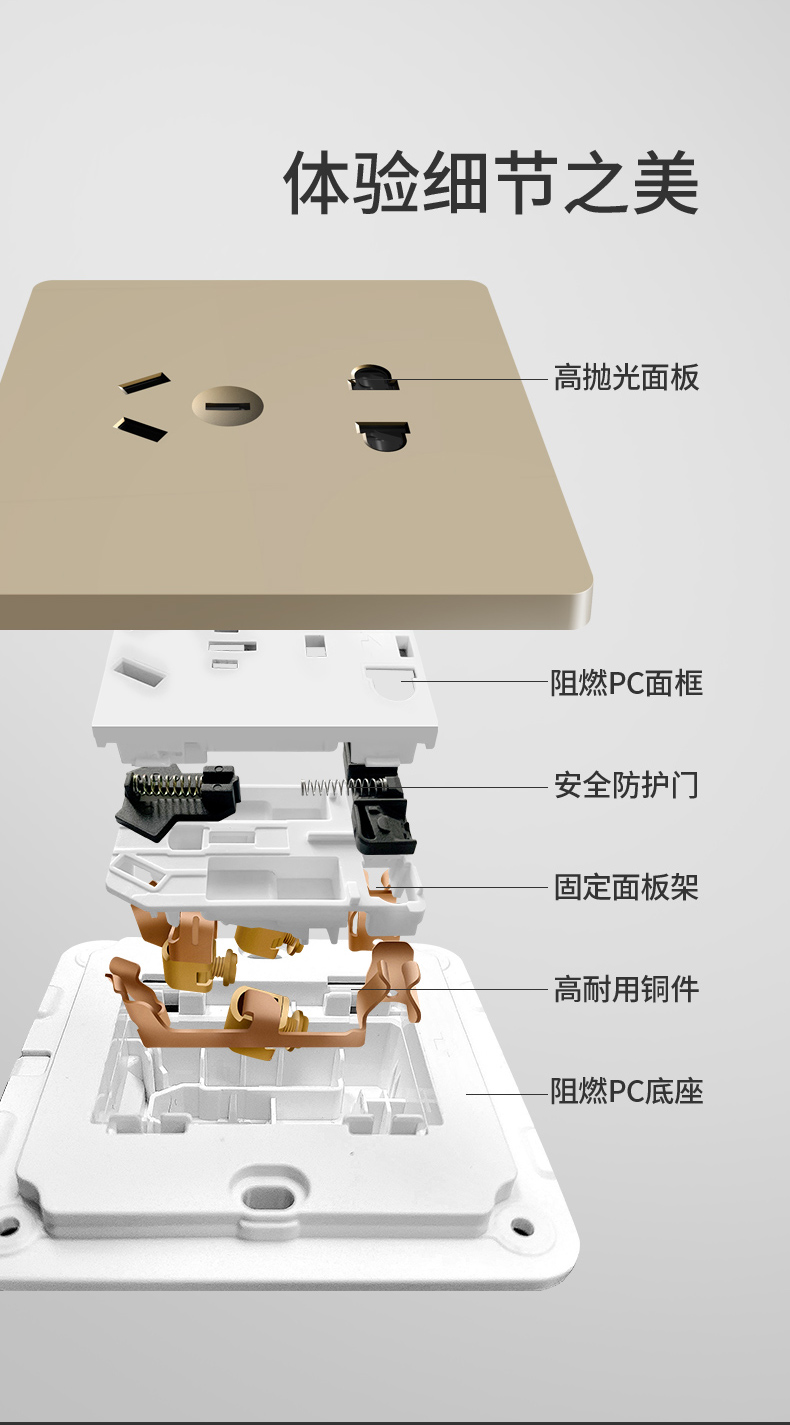 体验细节之美

高抛光面板

阻燃PC面框

安全防护门

固定面板架

高耐用铜件

阻燃PC底座