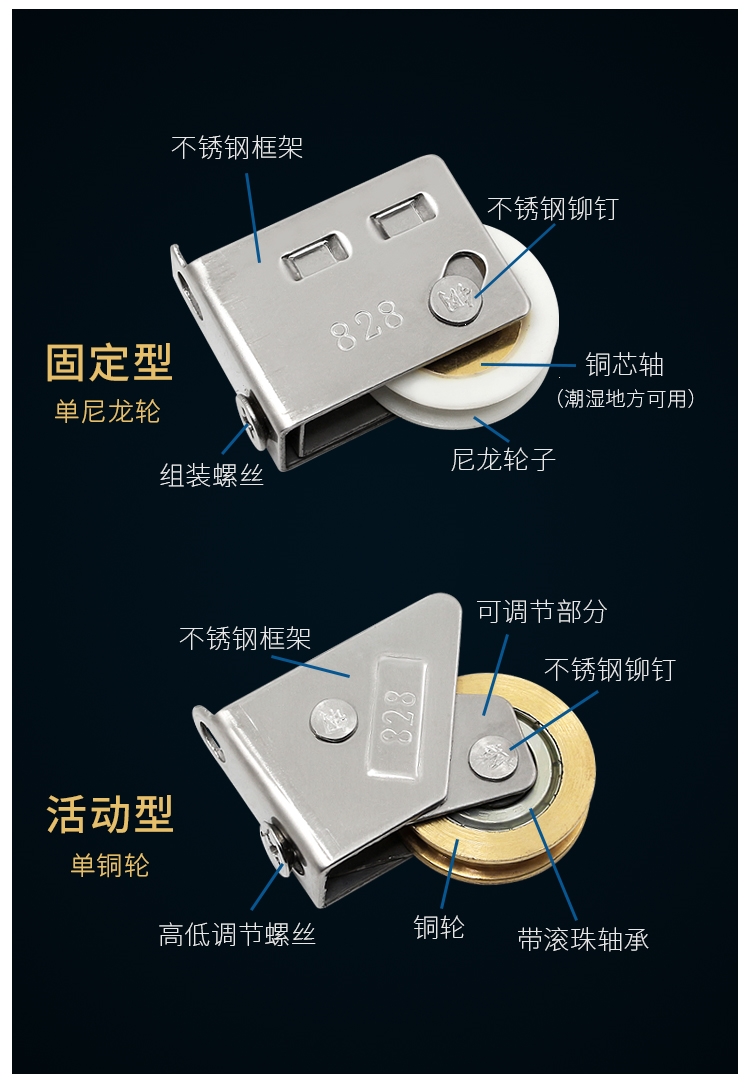 不锈钢框架

不锈钢铆钉

828

固定型

单尼龙轮

铜芯轴

（潮湿地方可用）

组装螺丝

尼龙轮子

可调节部分

不锈钢框架

不锈钢铆钉

828

活动型

单铜轮

高低调节螺丝

铜轮

带滚珠轴承