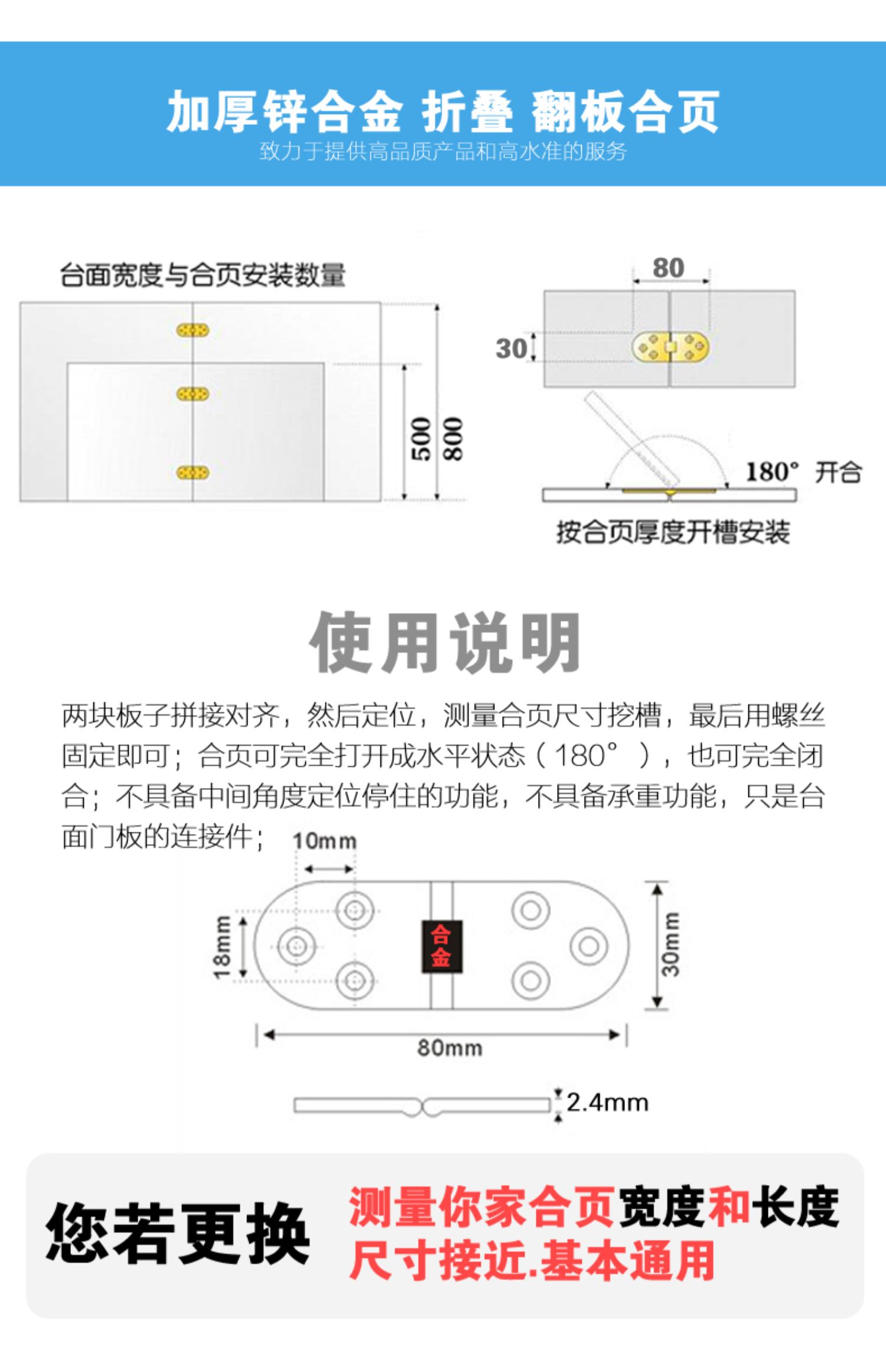 加厚锌合金 折叠 翻板合页
致力于提供高品质产品和高水准的服务

台面宽度与合页安装数量

500 800

80
30
180° 开合
按合页厚度开槽安装

使用说明

两块板子拼接对齐，然后定位，测量合页尺寸挖槽，最后用螺丝固定即可；合页可完全打开成水平状态（180°），也可完全闭合；不具备中间角度定位停住的功能，不具备承重功能，只是台面门板的连接件；

10mm
18mm
合金
30mm
80mm
2.4mm

您若更换
测量你家合页宽度和长度
尺寸接近.基本通用