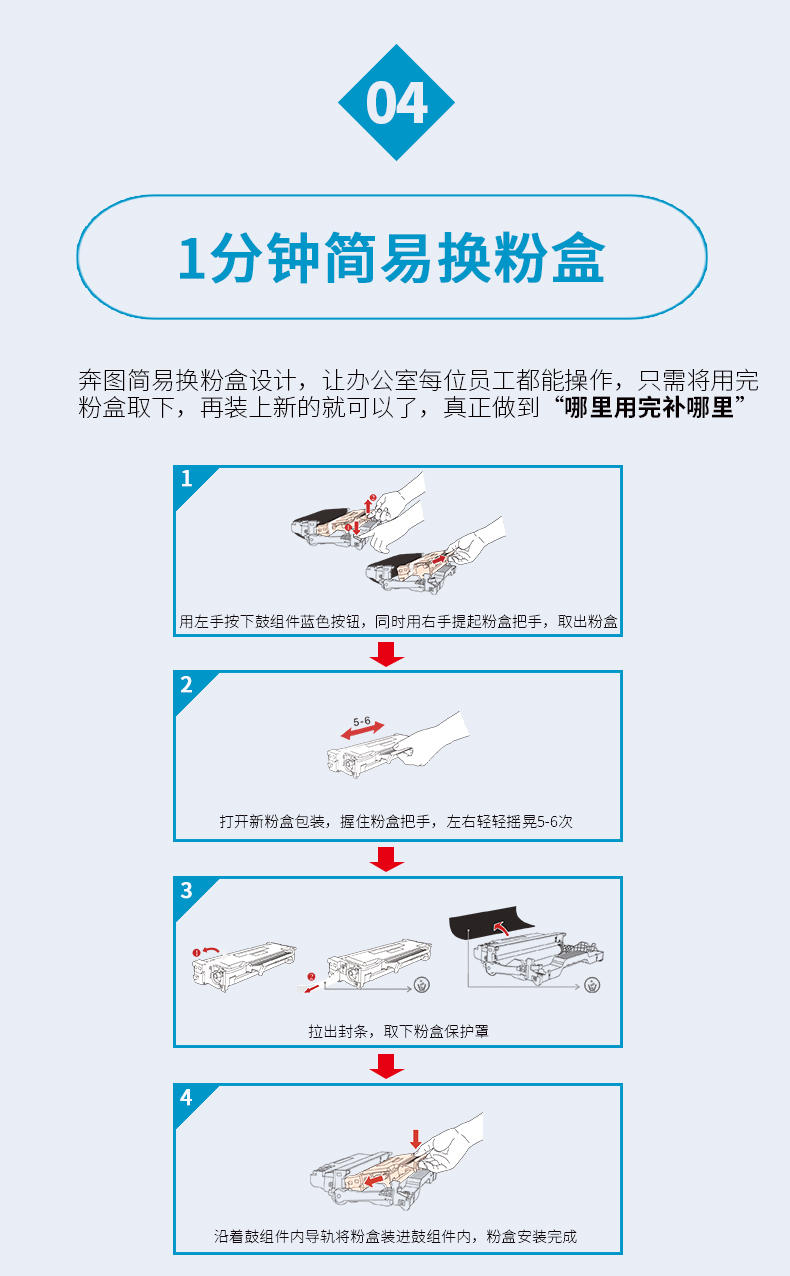 04

1分钟简易换粉盒

奔图简易换粉盒设计，让办公室每位员工都能操作，只需将用完粉盒取下，再装上新的就可以了，真正做到“哪里用完补哪里”

1

用左手按下鼓组件蓝色按钮，同时用右手提起粉盒把手，取出粉盒

2

5-6

打开新粉盒包装，握住粉盒把手，左右轻轻摇晃5-6次

3

拉出封条，取下粉盒保护罩

4

沿着鼓组件内导轨将粉盒装进鼓组件内，粉盒安装完成