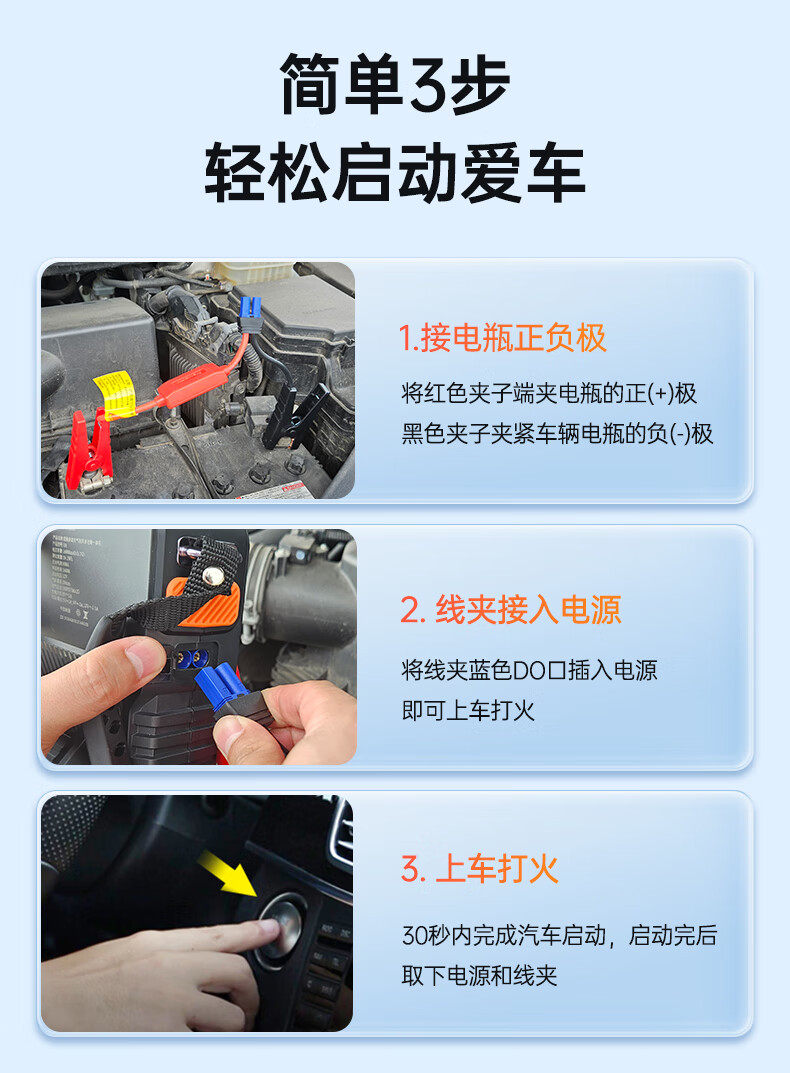 简单3步
轻松启动爱车

1.接电瓶正负极

将红色夹子端夹电瓶的正(+)极
黑色夹子夹紧车辆电瓶的负(-)极

2.线夹接入电源

将线夹蓝色DO口插入电源
即可上车打火

3.上车打火

30秒内完成汽车启动，启动完后
取下电源和线夹