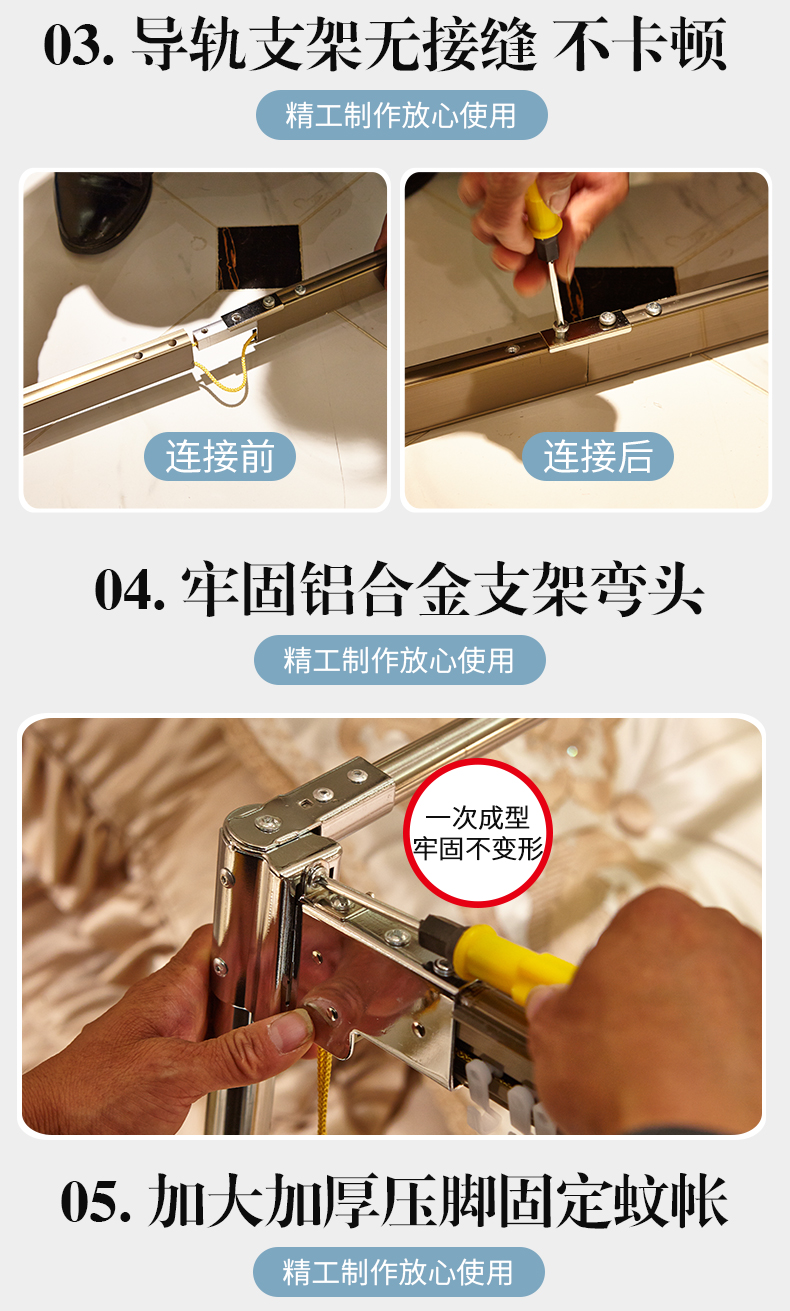 03. 导轨支架无接缝 不卡顿

精工制作放心使用

连接前

连接后

04. 牢固铝合金支架弯头

精工制作放心使用

一次成型
牢固不变形

05. 加大加厚压脚固定蚊帐

精工制作放心使用