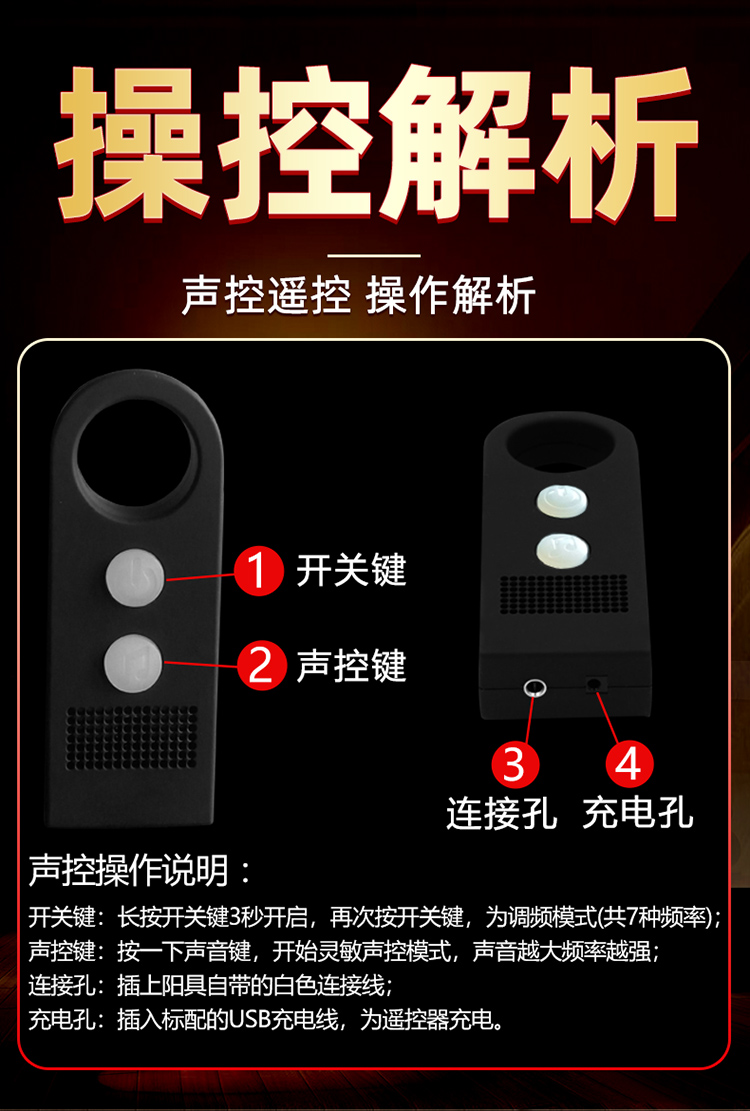 操控解析

声控遥控 操作解析

1 开关键

2 声控键

3 连接孔

4 充电孔

声控操作说明：

开关键：长按开关键3秒开启，再次按开关键，为调频模式(共7种频率)；
声控键：按一下声音键，开始灵敏声控模式，声音越大频率越强；
连接孔：插上阳具自带的白色连接线；
充电孔：插入标配的USB充电线，为遥控器充电。