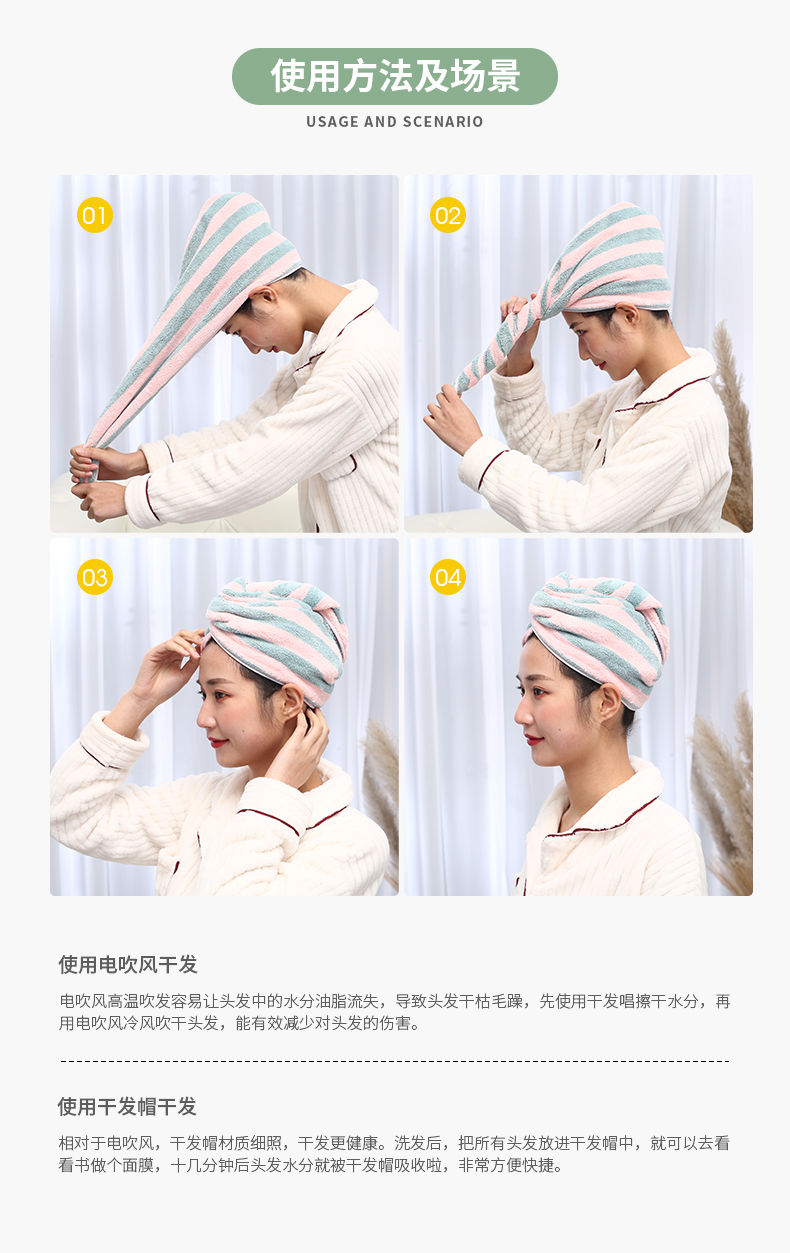 使用方法及场景

USAGE AND SCENARIO

01

02

03

04

使用电吹风干发

电吹风高温吹发容易让头发中的水分油脂流失，导致头发干枯毛躁，先使用干发唱擦干水分，再用电吹风冷风吹干头发，能有效减少对头发的伤害。

使用干发帽干发

相对于电吹风，干发帽材质细照，干发更健康。洗发后，把所有头发放进干发帽中，就可以去看看书做个面膜，十几分钟后头发水分就被干发帽吸收啦，非常方便快捷。