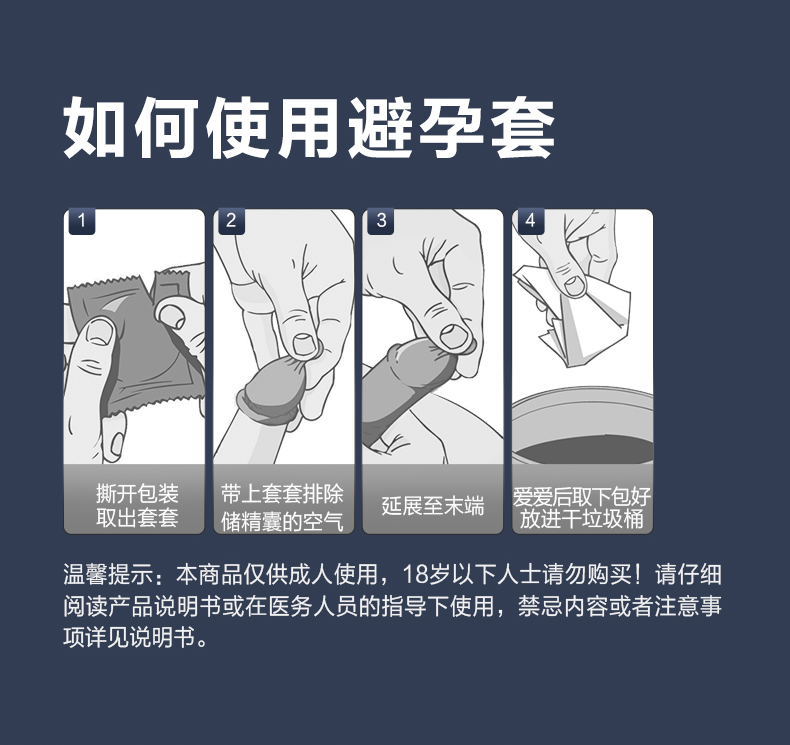 如何使用避孕套

1
撕开包装
取出套套

2
带上套套排除
储精囊的空气

3
延展至末端

4
爱爱后取下包好
放进干垃圾桶

温馨提示：本商品仅供成人使用，18岁以下人士请勿购买！请仔细阅读产品说明书或在医务人员的指导下使用，禁忌内容或者注意事项详见说明书。