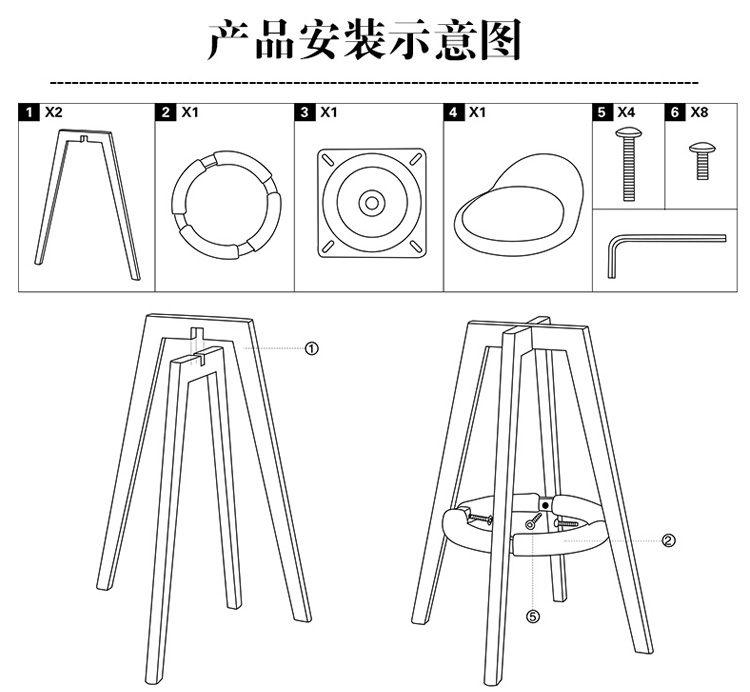 产品安装示意图

1 X2

2 X1

3 X1

4 X1

5 X4

6 X8

①

②

⑤