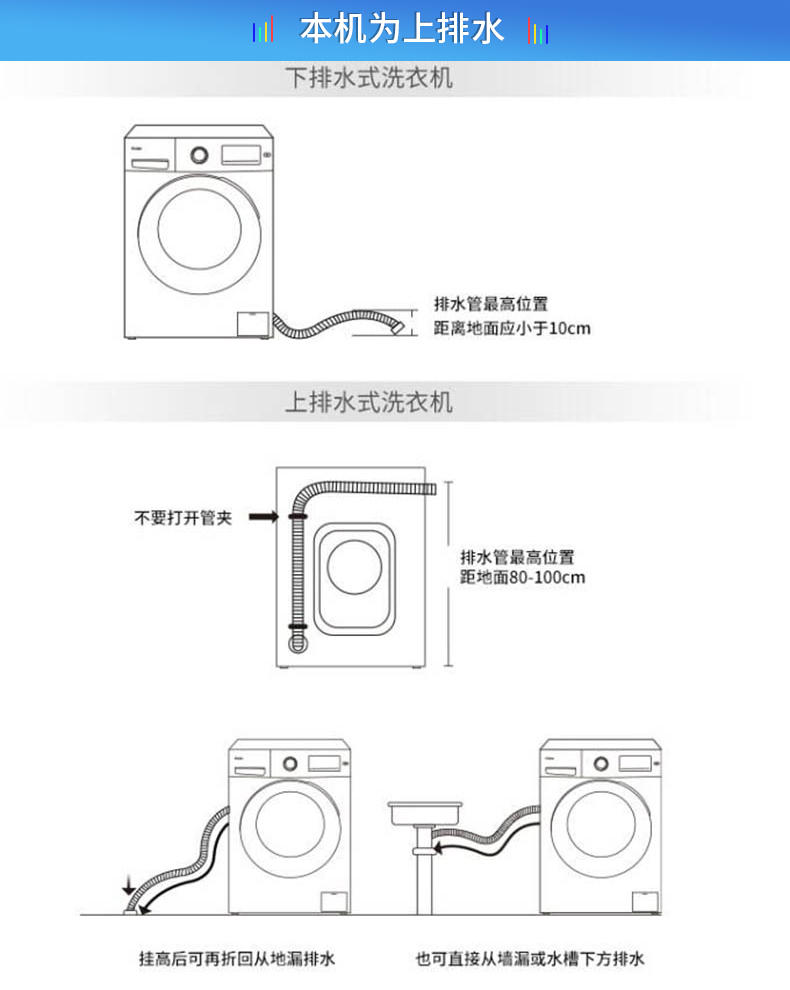 本机为上排水

下排水式洗衣机

排水管最高位置
距离地面应小于10cm

上排水式洗衣机

不要打开管夹

排水管最高位置
距地面80-100cm

挂高后可再折回从地漏排水

也可直接从墙漏或水槽下方排水