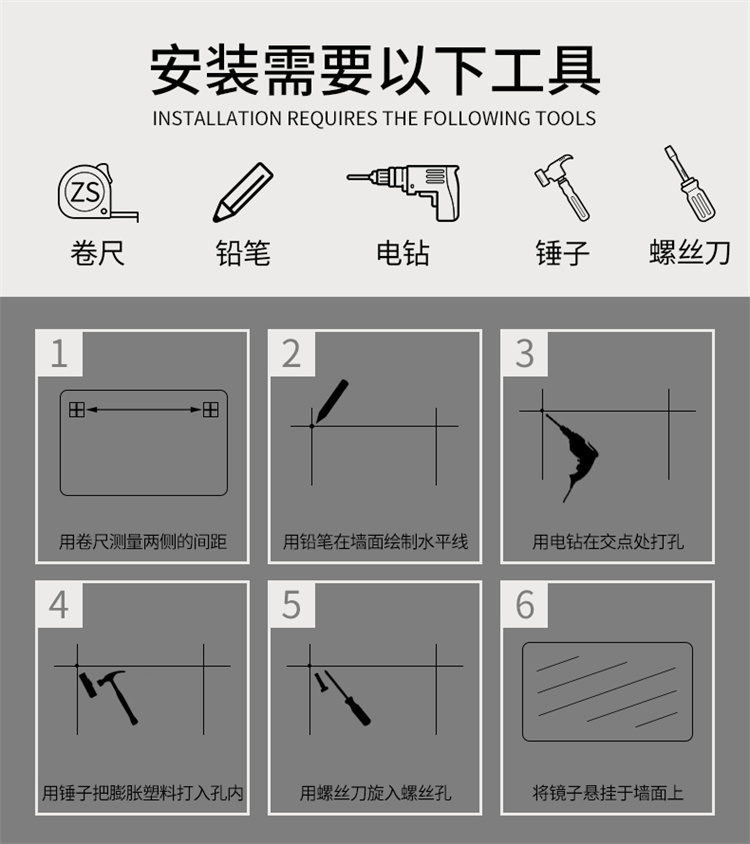 安装需要以下工具
INSTALLATION REQUIRES THE FOLLOWING TOOLS

ZS
卷尺

铅笔

电钻

锤子

螺丝刀

1
用卷尺测量两侧的间距

2
用铅笔在墙面绘制水平线

3
用电钻在交点处打孔

4
用锤子把膨胀塑料打入孔内

5
用螺丝刀旋入螺丝孔

6
将镜子悬挂于墙面上