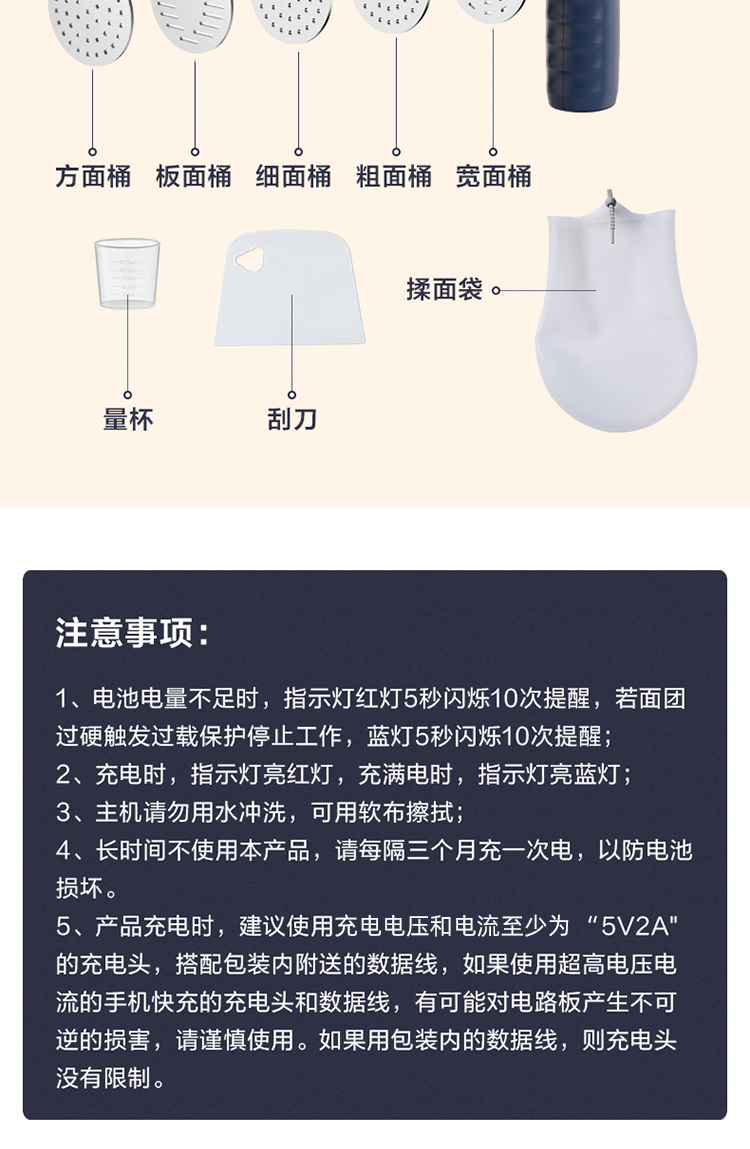 方面桶　板面桶　细面桶　粗面桶　宽面桶

揉面袋

量杯　刮刀

注意事项：

1、电池电量不足时，指示灯红灯5秒闪烁10次提醒，若面团过硬触发过载保护停止工作，蓝灯5秒闪烁10次提醒；
2、充电时，指示灯亮红灯，充满电时，指示灯亮蓝灯；
3、主机请勿用水冲洗，可用软布擦拭；
4、长时间不使用本产品，请每隔三个月充一次电，以防电池损坏。
5、产品充电时，建议使用充电电压和电流至少为 “5V2A" 的充电头，搭配包装内附送的数据线，如果使用超高电压电流的手机快充的充电头和数据线，有可能对电路板产生不可逆的损害，请谨慎使用。如果用包装内的数据线，则充电头没有限制。