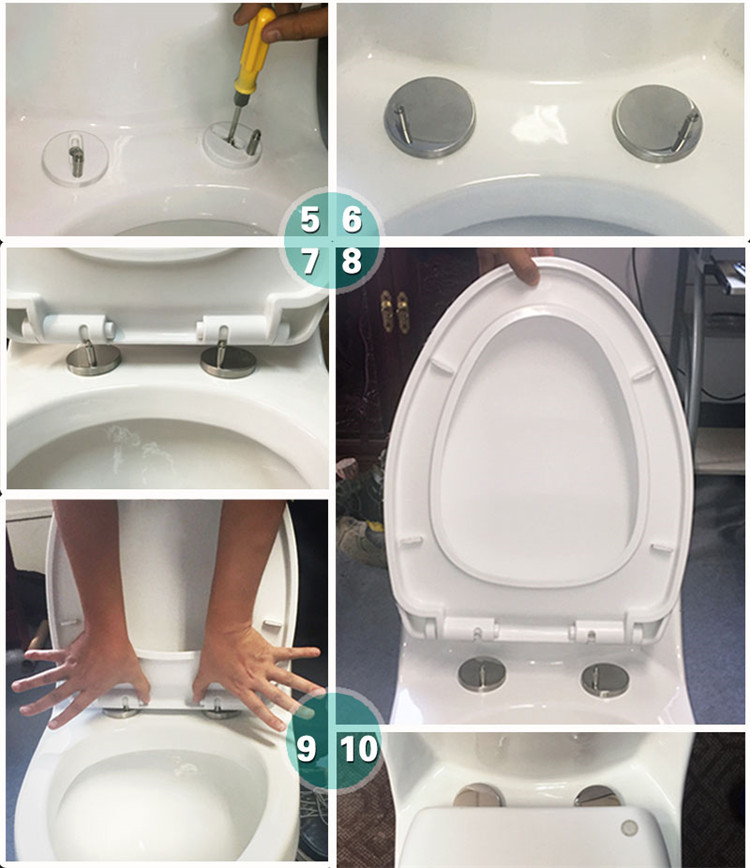 5 6
7 8
9 10