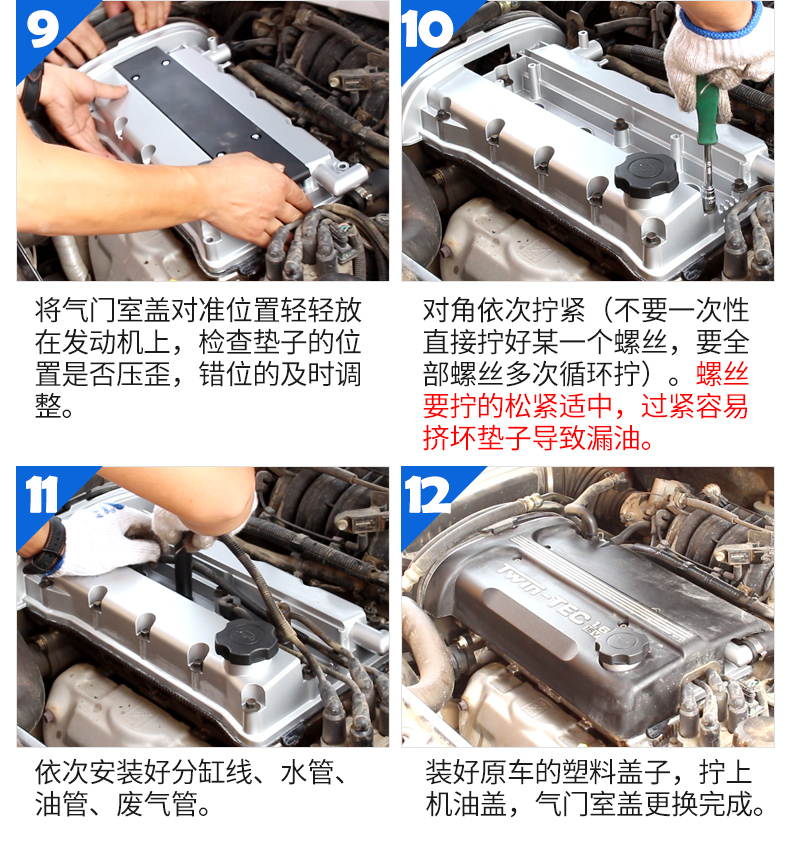 9

将气门室盖对准位置轻轻放在发动机上，检查垫子的位置是否压歪，错位的及时调整。

10

对角依次拧紧（不要一次性直接拧好某一个螺丝，要全部螺丝多次循环拧）。螺丝要拧的松紧适中，过紧容易挤坏垫子导致漏油。

11

依次安装好分缸线、水管、油管、废气管。

12

TWIN-TEC

装好原车的塑料盖子，拧上机油盖，气门室盖更换完成。