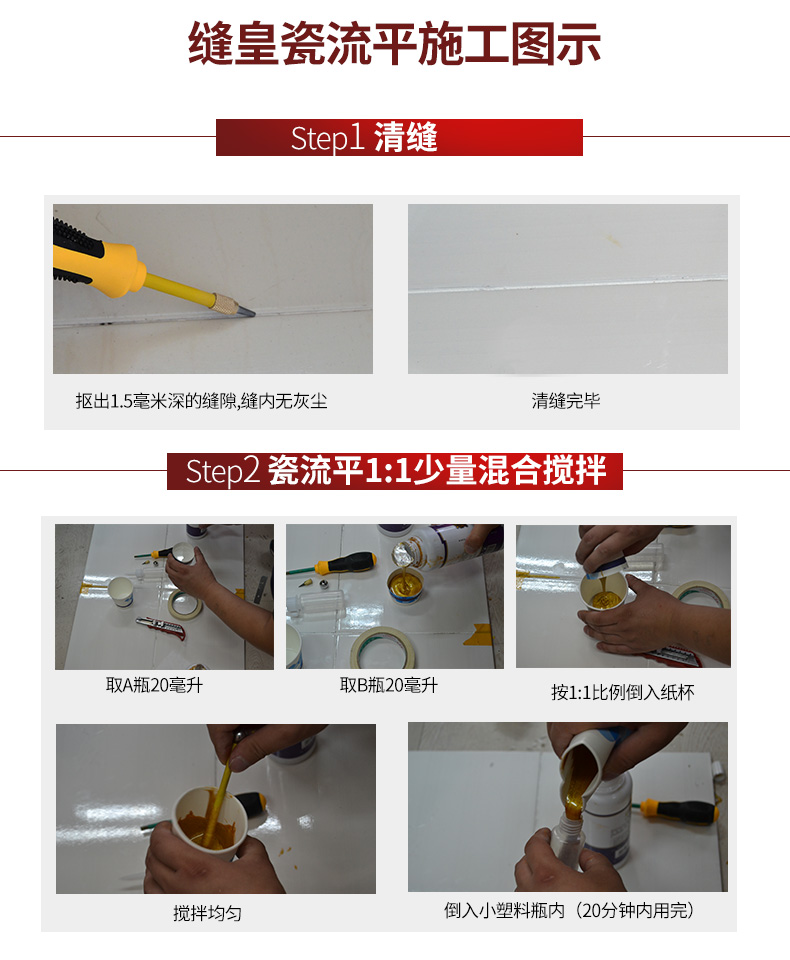 缝皇瓷流平施工图示

Step1 清缝

抠出1.5毫米深的缝隙,缝内无灰尘

清缝完毕

Step2 瓷流平1:1少量混合搅拌

取A瓶20毫升

取B瓶20毫升

按1:1比例倒入纸杯

搅拌均匀

倒入小塑料瓶内（20分钟内用完）