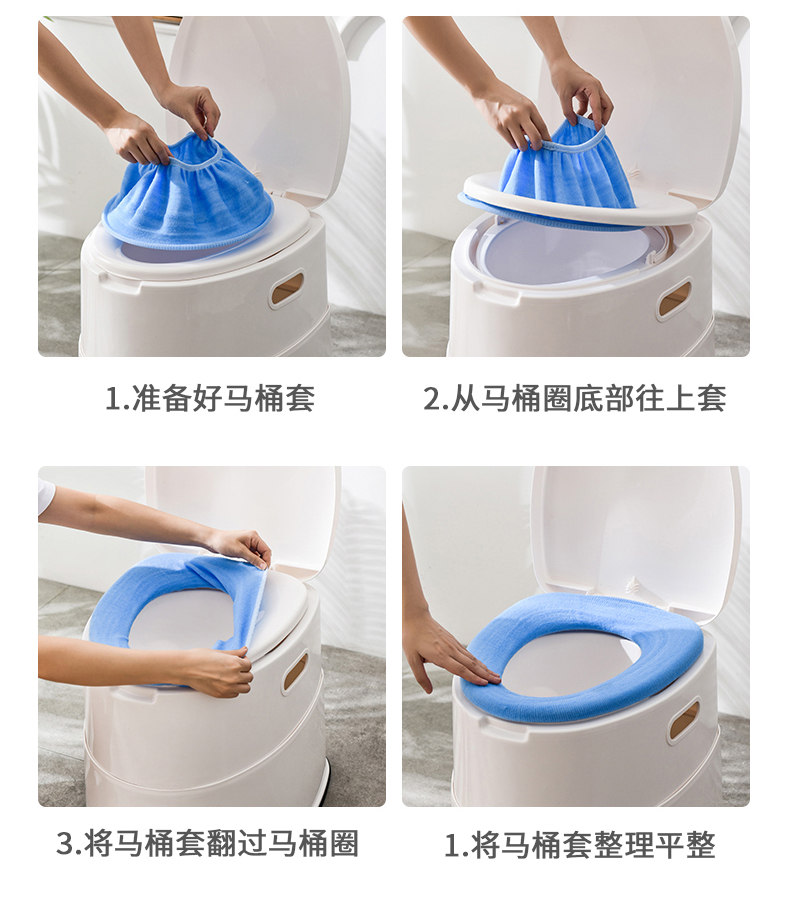 1.准备好马桶套

2.从马桶圈底部往上套

3.将马桶套翻过马桶圈

1.将马桶套整理平整