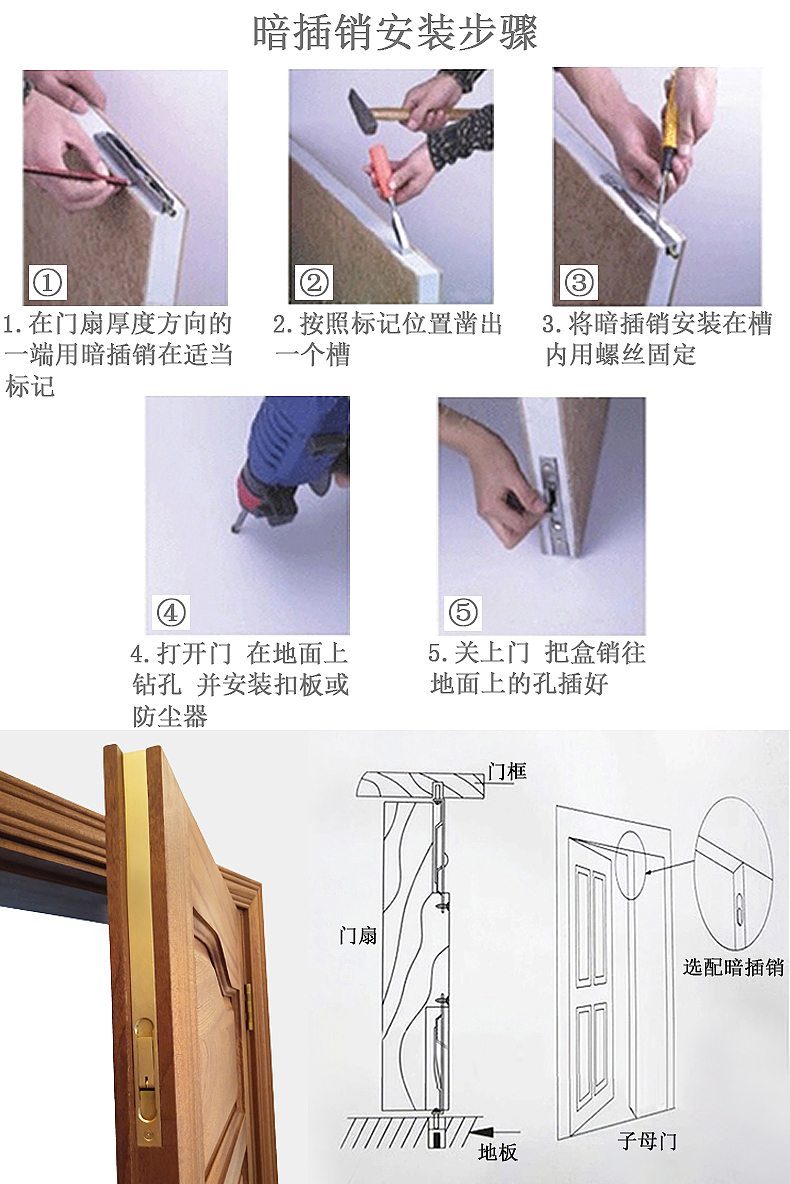 暗插销安装步骤

①

1.在门扇厚度方向的一端用暗插销在适当标记

②

2.按照标记位置凿出一个槽

③

3.将暗插销安装在槽内用螺丝固定

④

4.打开门 在地面上钻孔 并安装扣板或防尘器

⑤

5.关上门 把盒销往地面上的孔插好

门框

门扇

地板

选配暗插销

子母门