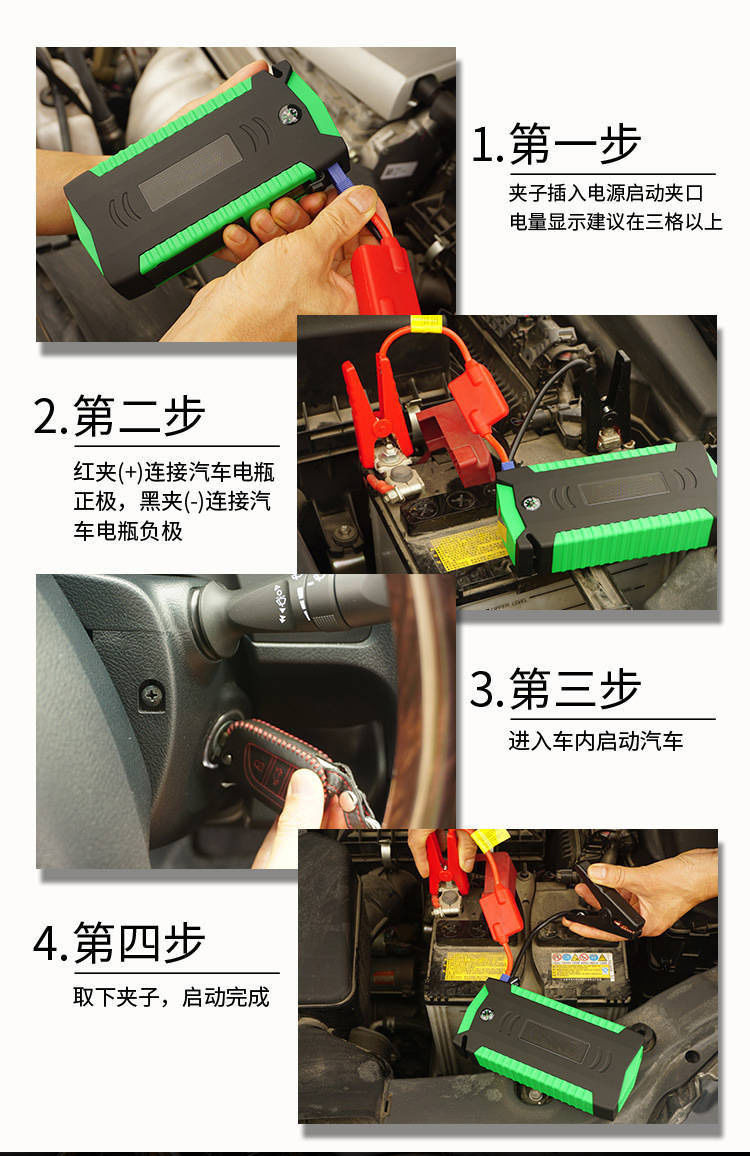 1.第一步

夹子插入电源启动夹口
电量显示建议在三格以上

2.第二步

红夹(+)连接汽车电瓶正极，黑夹(-)连接汽车电瓶负极

3.第三步

进入车内启动汽车

4.第四步

取下夹子，启动完成