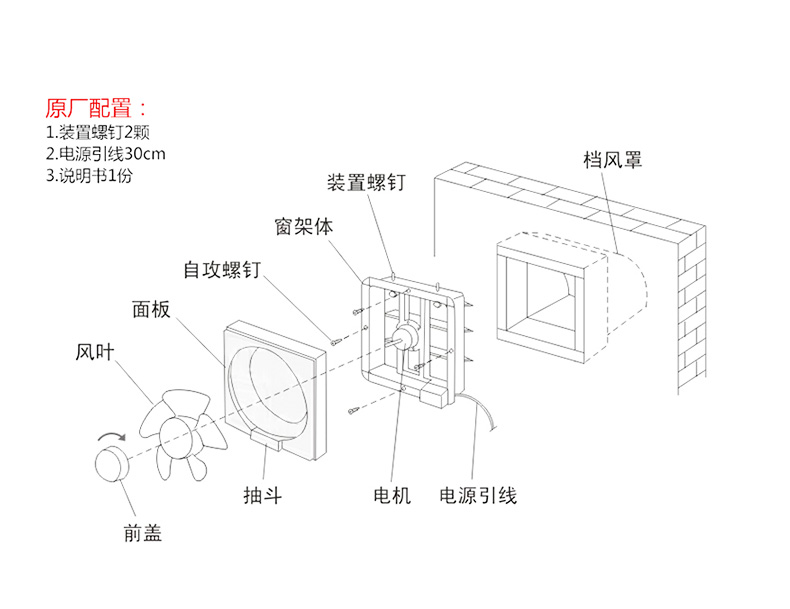 原厂配置：
1.装置螺钉2颗
2.电源引线30cm
3.说明书1份

档风罩
装置螺钉
窗架体
自攻螺钉
面板
风叶
抽斗
电机
电源引线
前盖